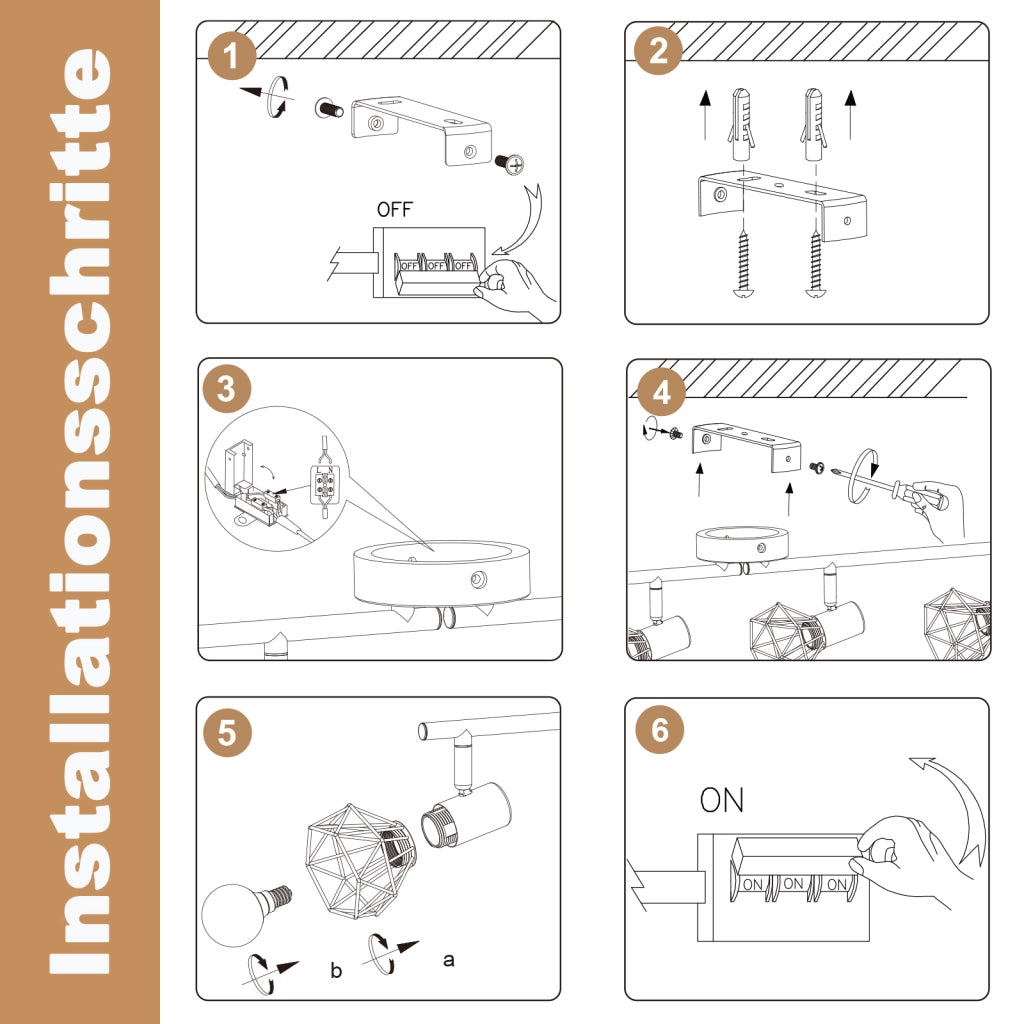 Installationsschritte

1
OFF
OFF OFF OFF

2

3
L N

4

5
b
a

6
ON
ON ON ON