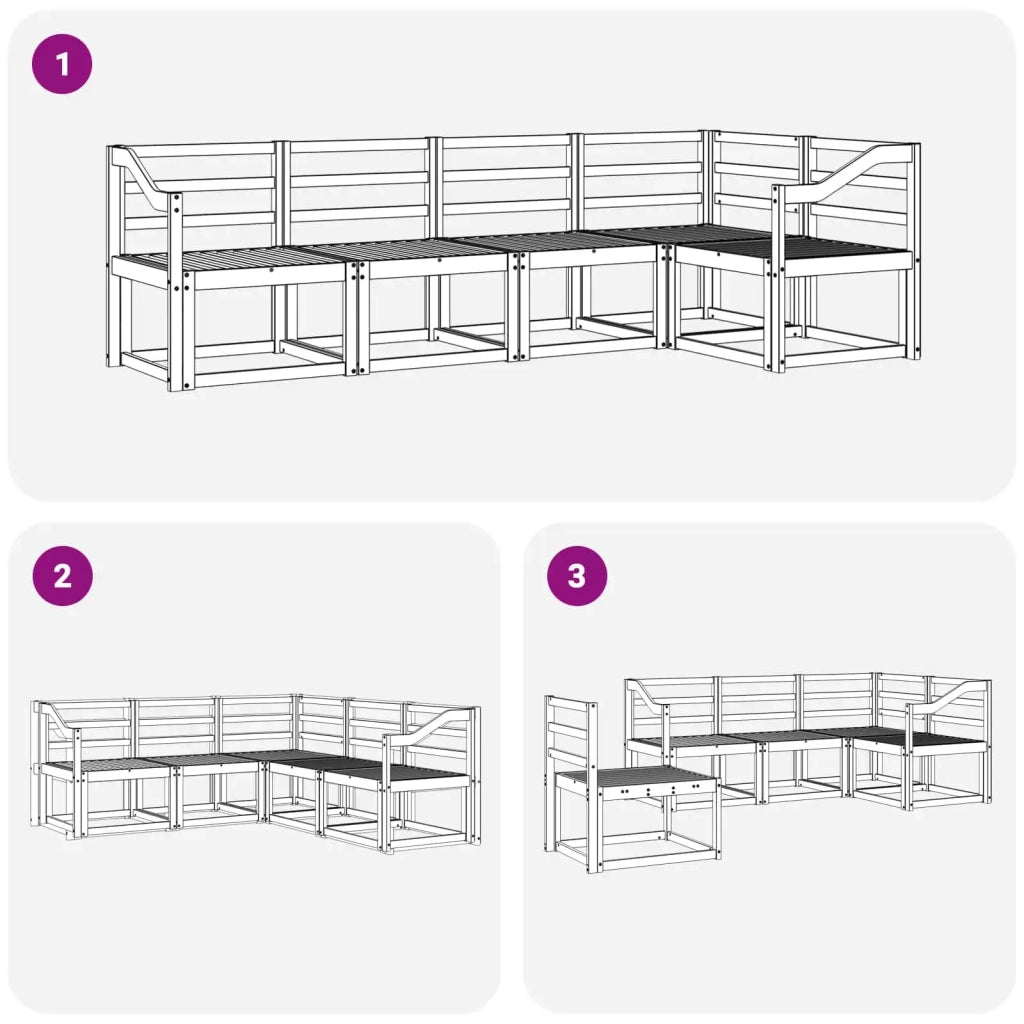 1

2

3