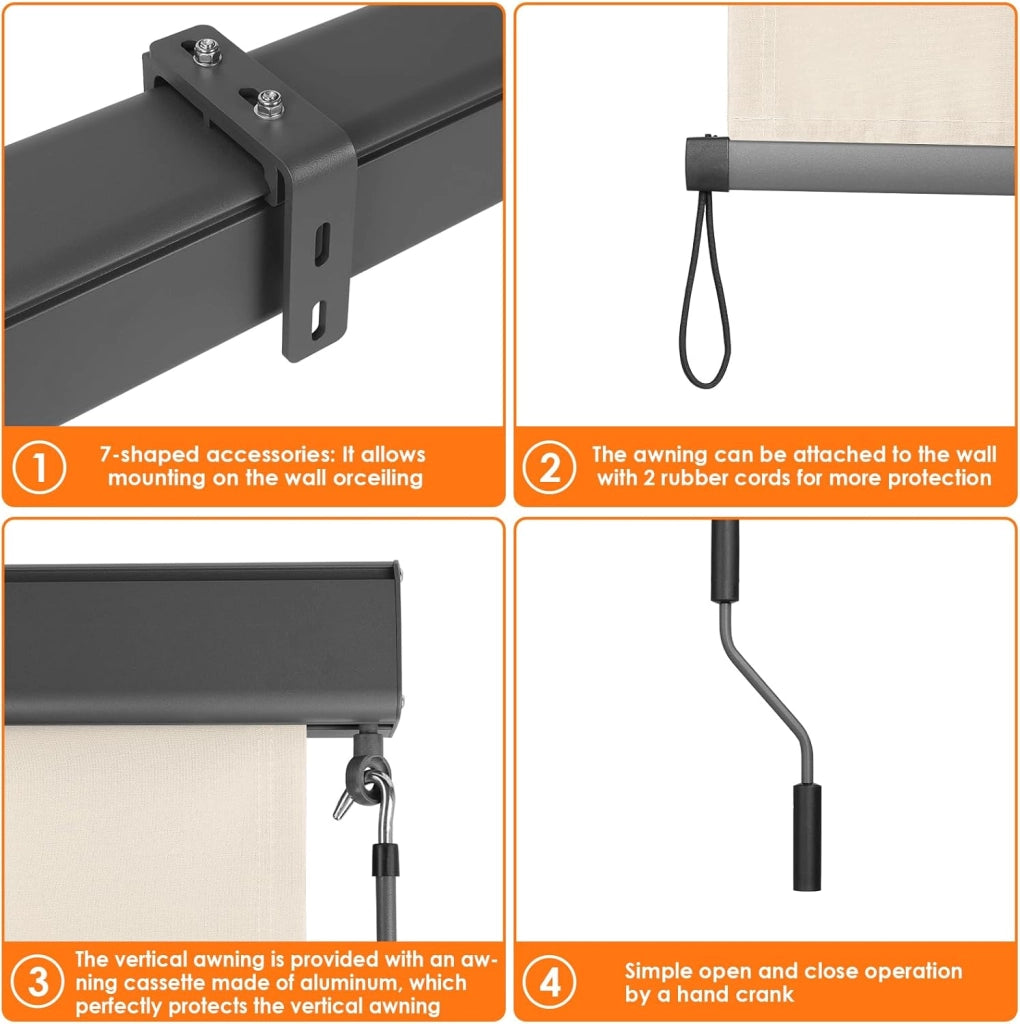 1

7-shaped accessories: It allows mounting on the wall orceiling

2

The awning can be attached to the wall with 2 rubber cords for more protection

3

The vertical awning is provided with an awning cassette made of aluminum, which perfectly protects the vertical awning

4

Simple open and close operation by a hand crank