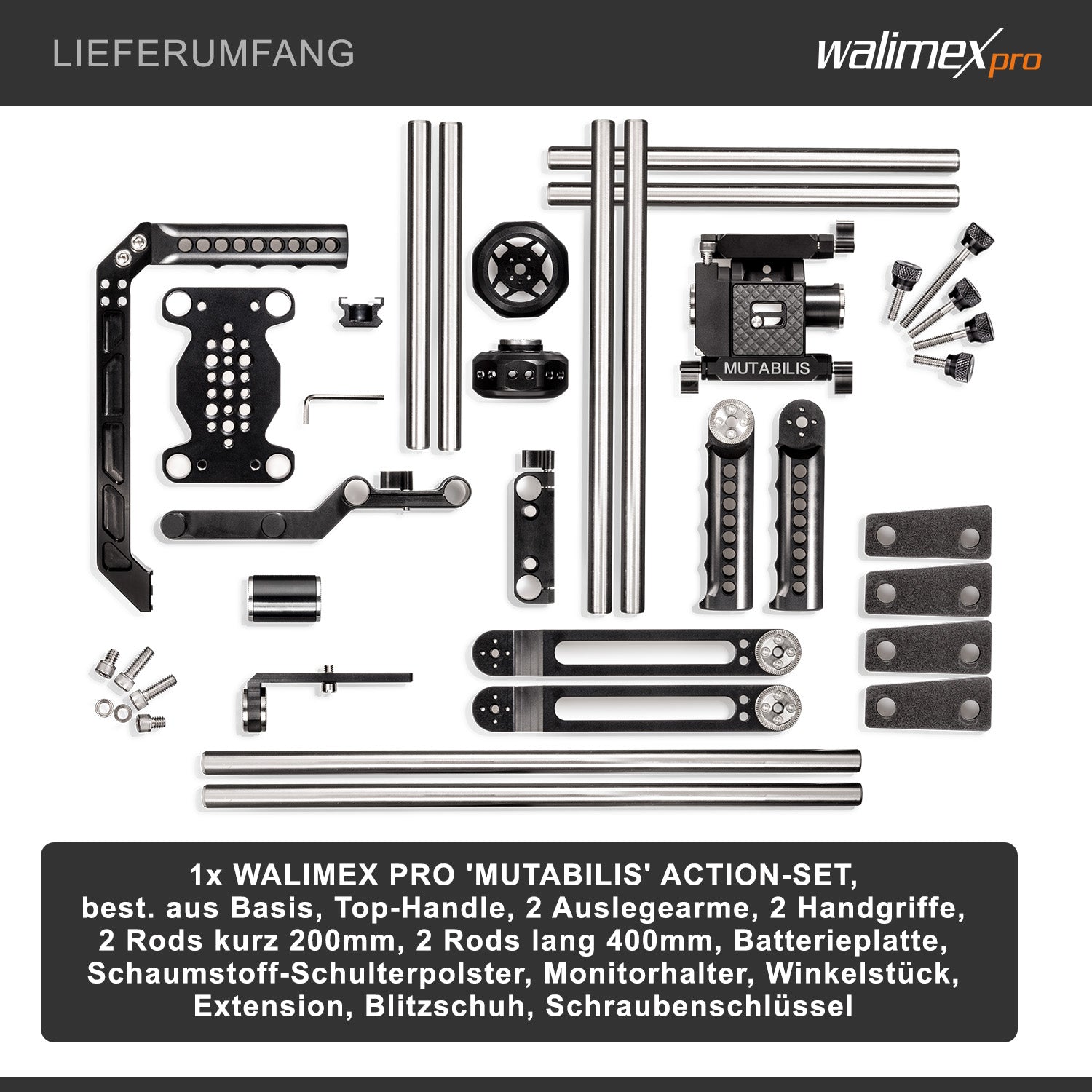 LIEFERUMFANG

walimex pro

MUTABILIS

1x WALIMEX PRO 'MUTABILIS' ACTION-SET, best. aus Basis, Top-Handle, 2 Auslegearme, 2 Handgriffe, 2 Rods kurz 200mm, 2 Rods lang 400mm, Batterieplatte, Schaumstoff-Schulterpolster, Monitorhalter, Winkelstück, Extension, Blitzschuh, Schraubenschlüssel