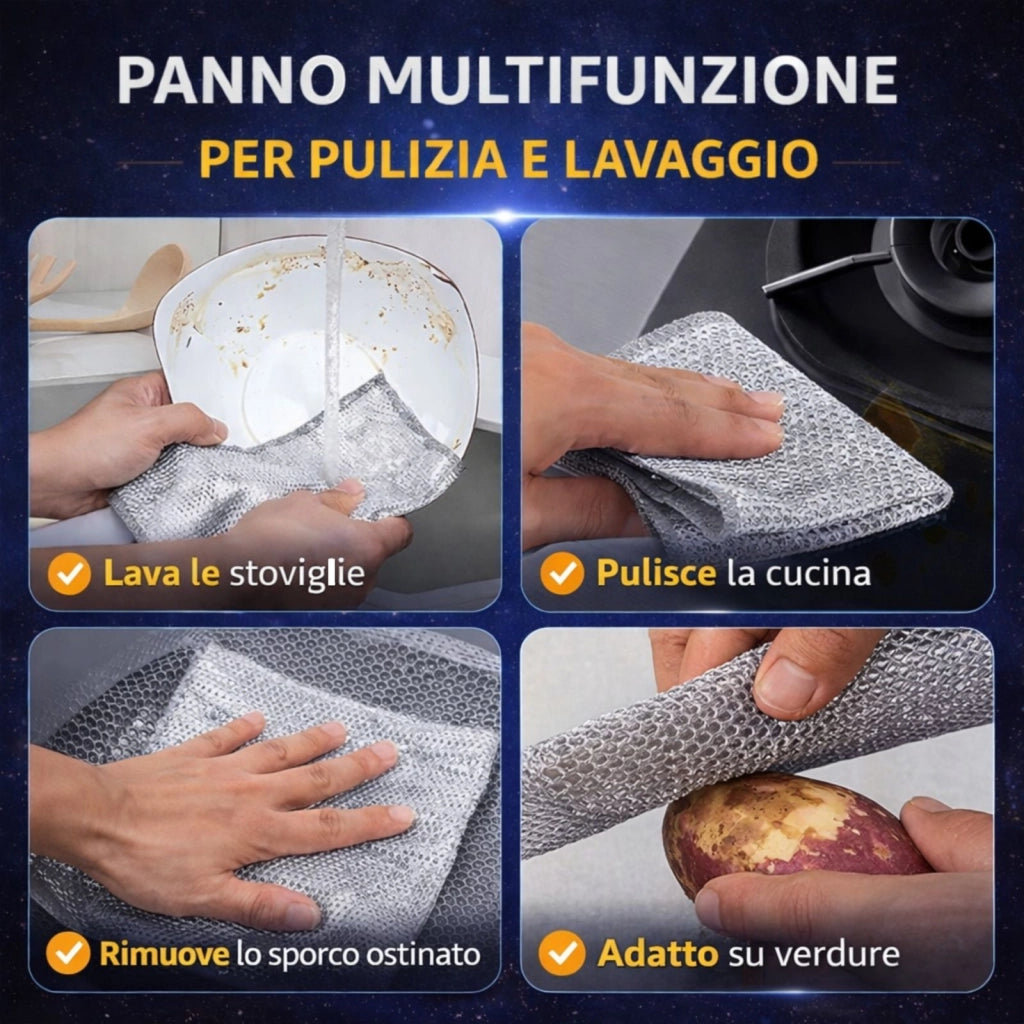 PANNO MULTIFUNZIONE
PER PULIZIA E LAVAGGIO

Lava le stoviglie

Pulisce la cucina

Rimuove lo sporco ostinato

Adatto su verdure