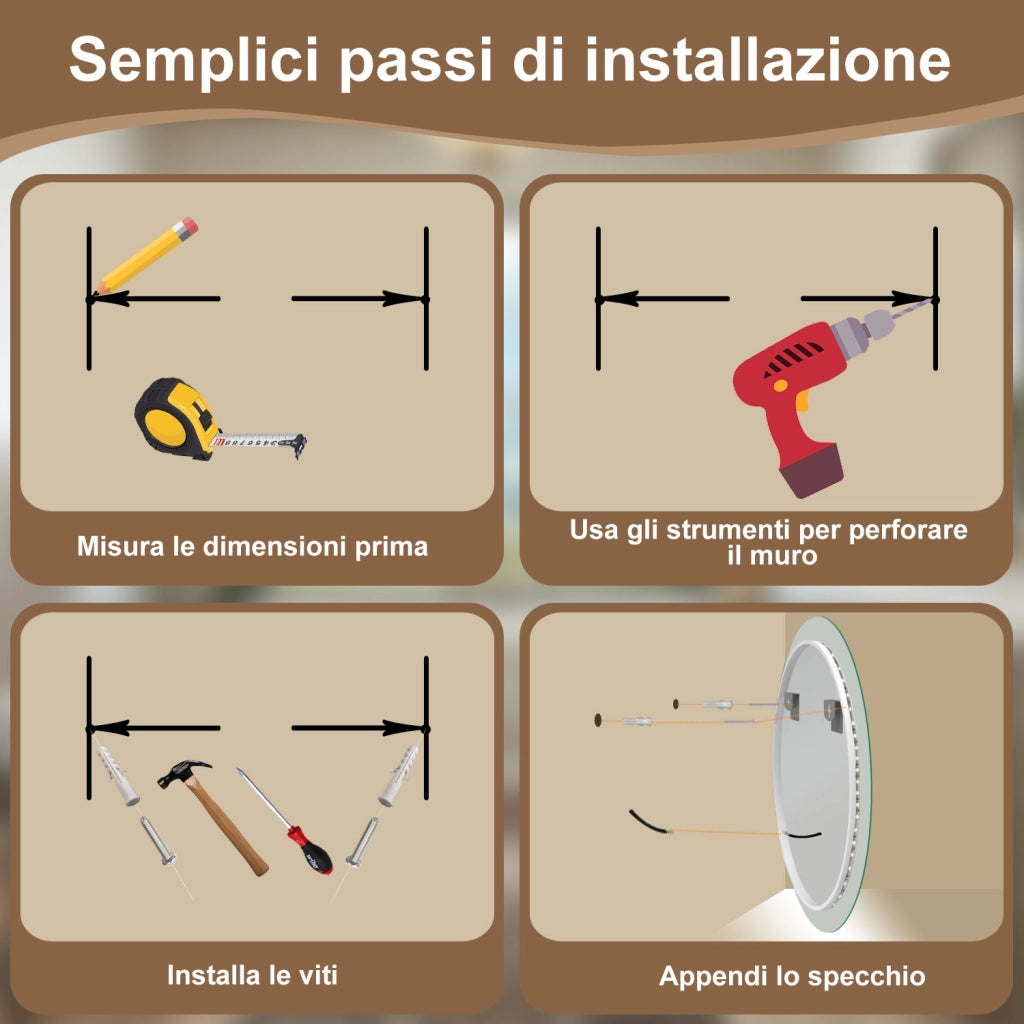 Semplici passi di installazione

Misura le dimensioni prima

Usa gli strumenti per perforare il muro

Installa le viti

Appendi lo specchio