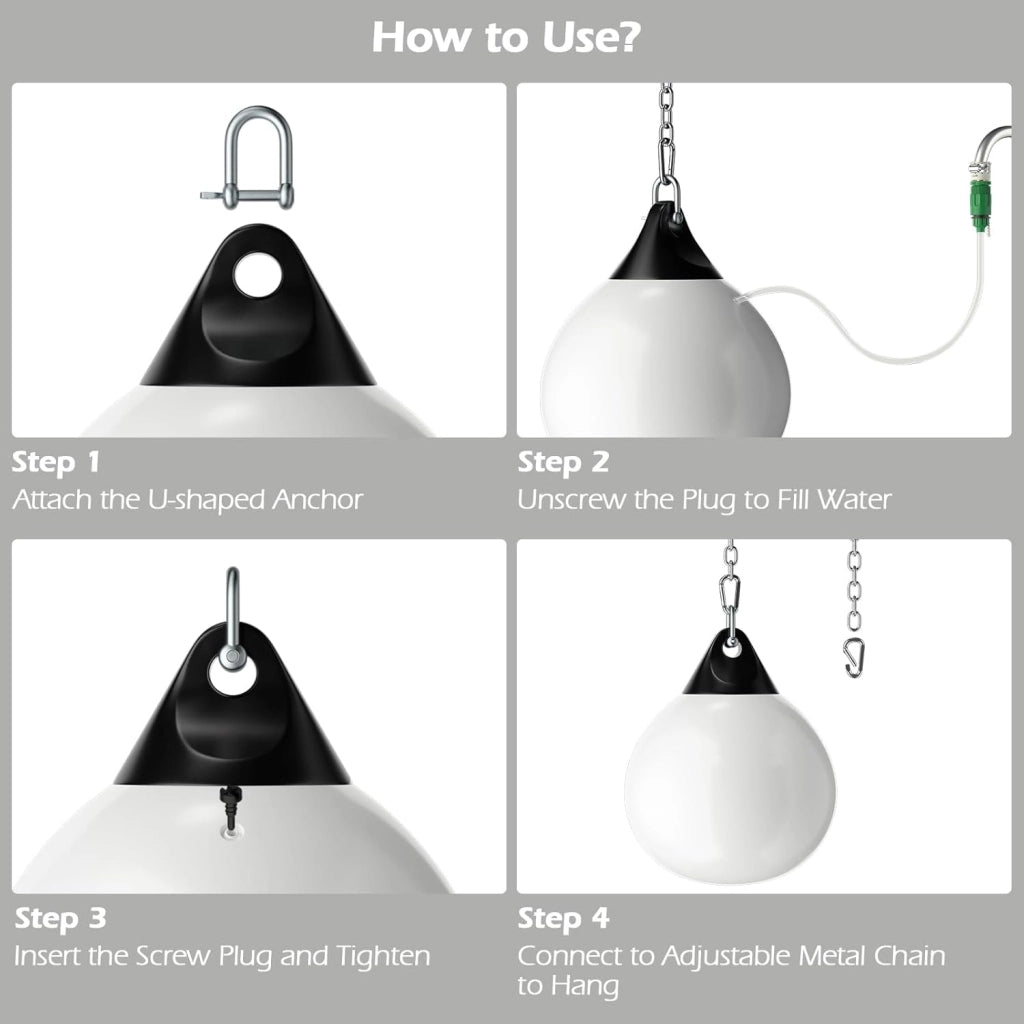 How to Use?

Step 1
Attach the U-shaped Anchor

Step 2
Unscrew the Plug to Fill Water

Step 3
Insert the Screw Plug and Tighten

Step 4
Connect to Adjustable Metal Chain to Hang