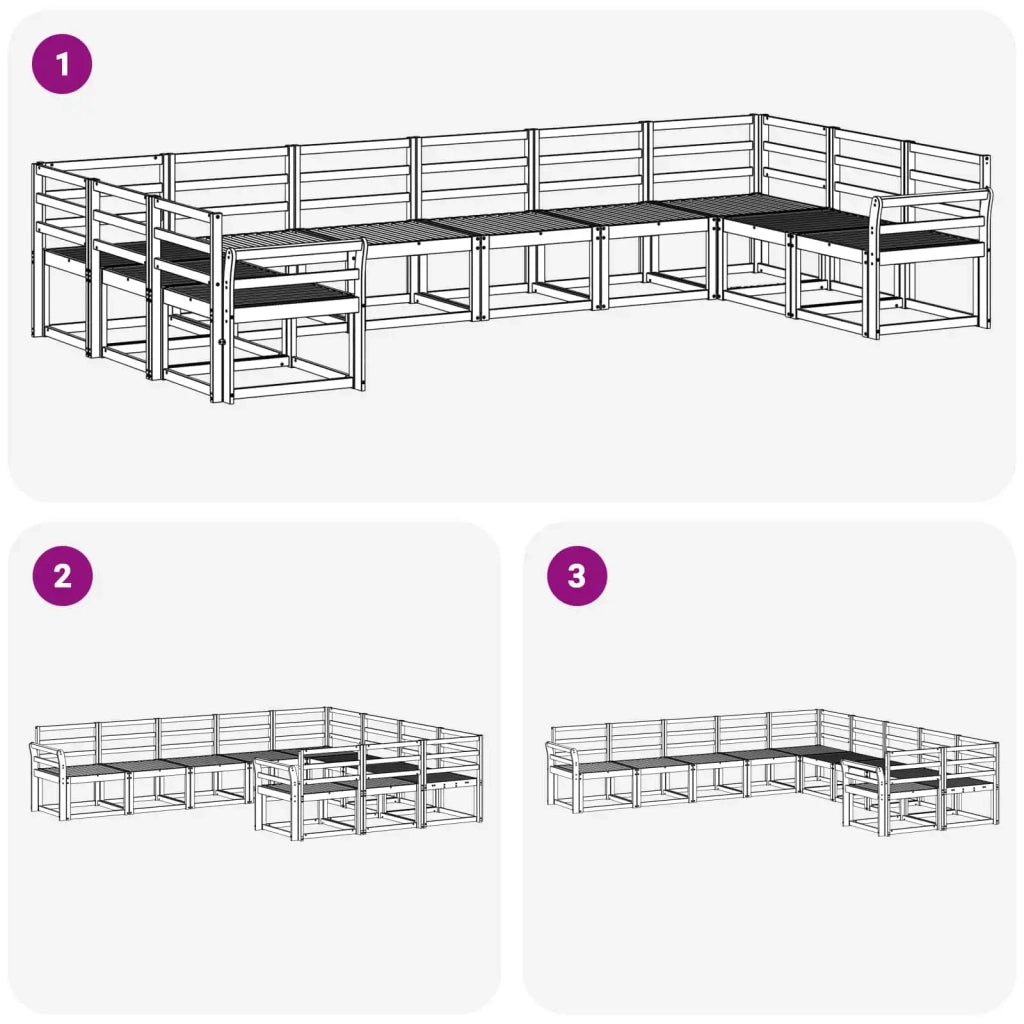 1

2

3