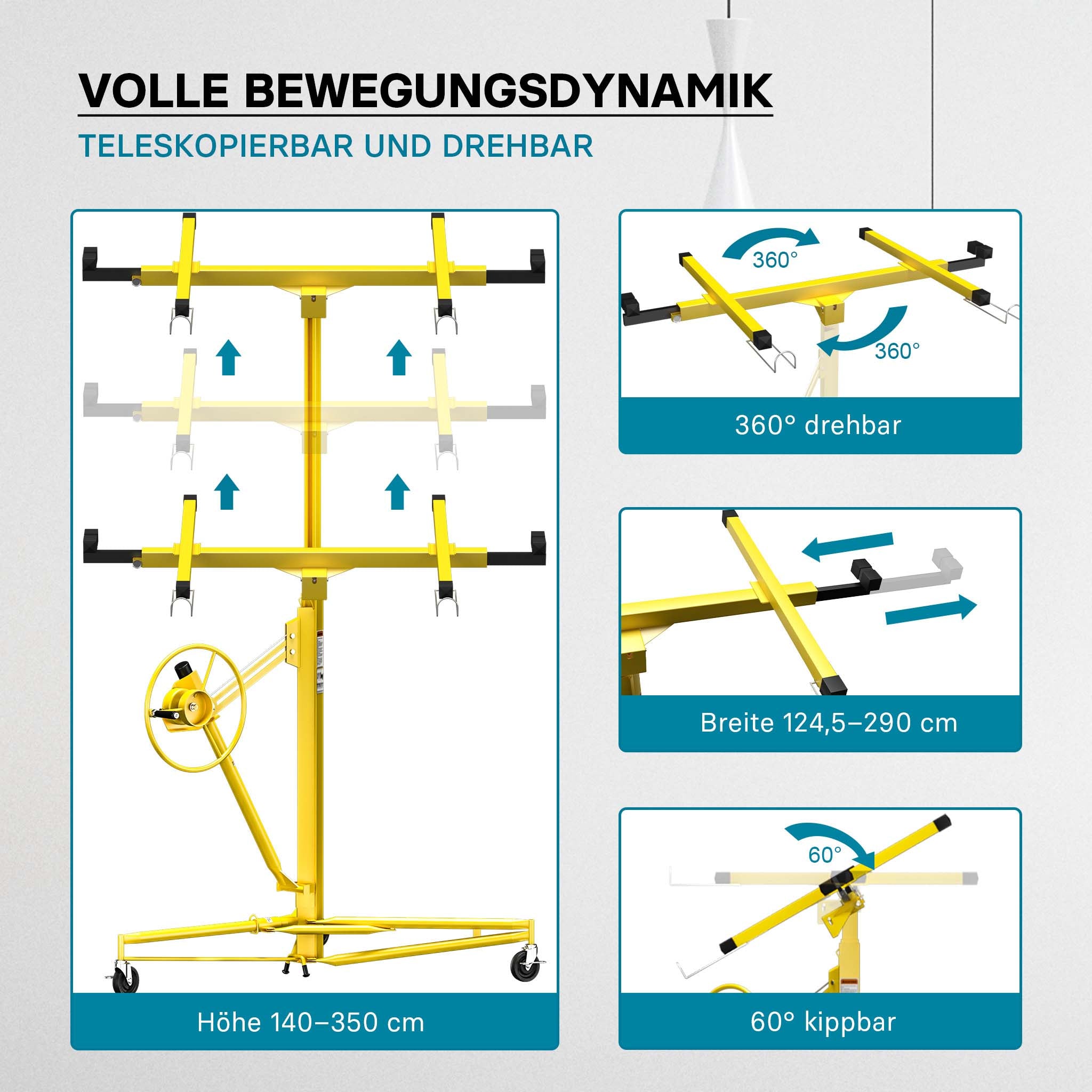 VOLLE BEWEGUNGSDYNAMIK

TELESKOPIERBAR UND DREHBAR

Höhe 140–350 cm

360°

360°

360° drehbar

Breite 124,5–290 cm

60°

60° kippbar