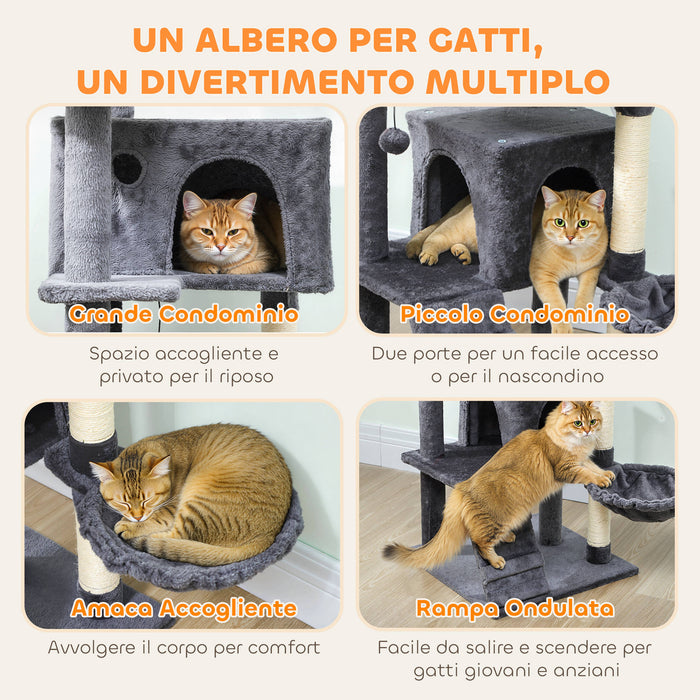 UN ALBERO PER GATTI, UN DIVERTIMENTO MULTIPLO

Grande Condominio

Spazio accogliente e privato per il riposo

Piccolo Condominio

Due porte per un facile accesso o per il nascondino

Amaca Accogliente

Avvolgere il corpo per comfort

Rampa Ondulata

Facile da salire e scendere per gatti giovani e anziani