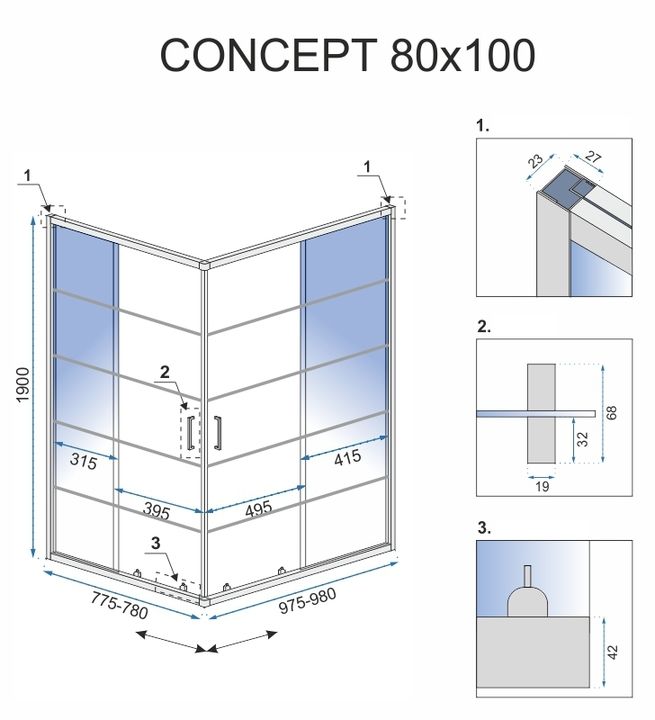 CONCEPT 80x100

1

1

1900

2

315

415

395

495

3

775-780

975-980

1.

23

27

2.

68

32

19

3.

42