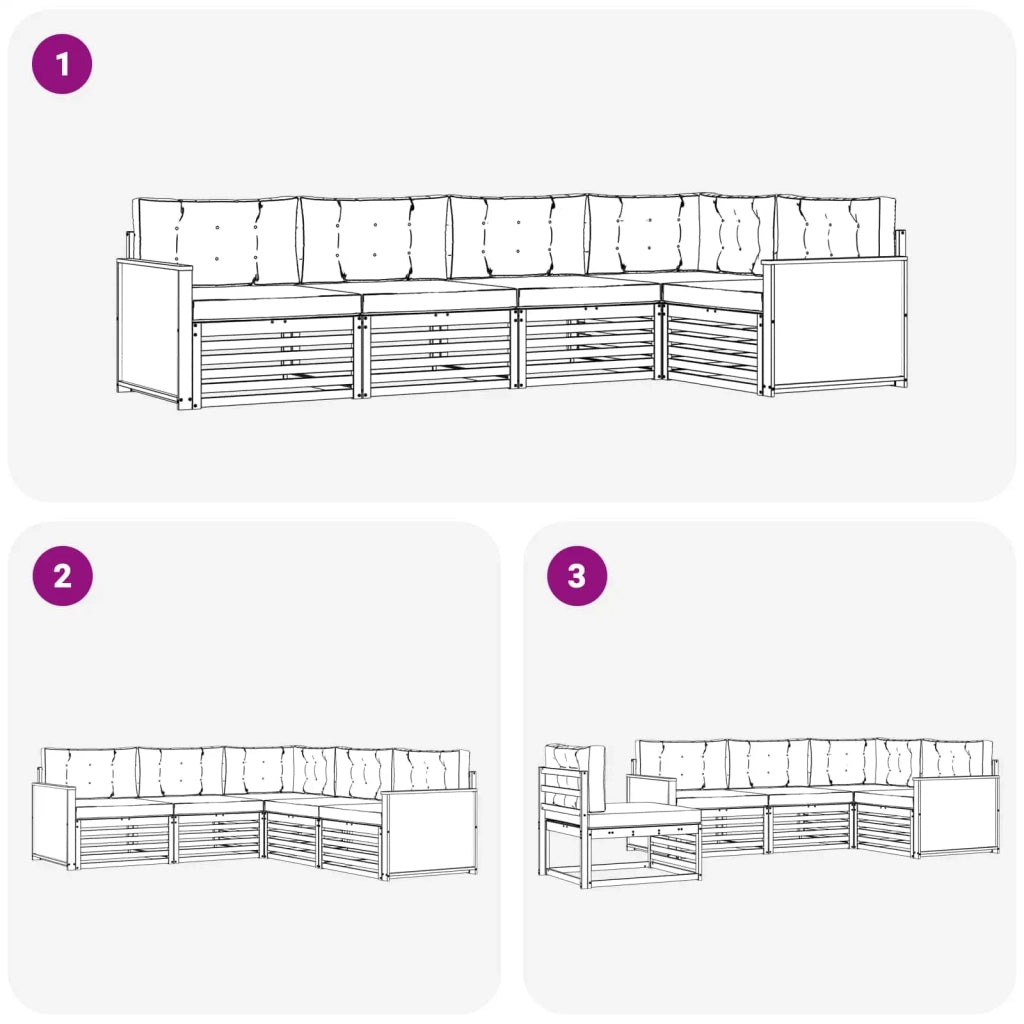 1

2

3