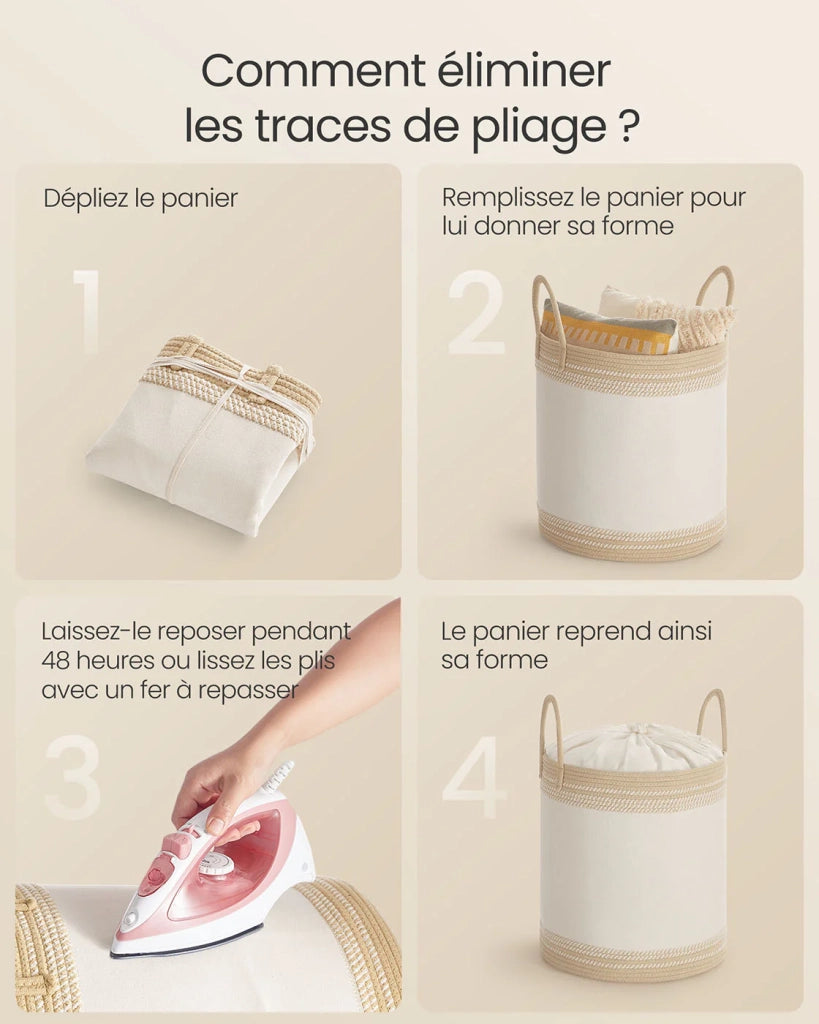 Comment éliminer les traces de pliage ?

Dépliez le panier

1

Remplissez le panier pour lui donner sa forme

2

Laissez-le reposer pendant 48 heures ou lissez les plis avec un fer à repasser

3

Le panier reprend ainsi sa forme

4