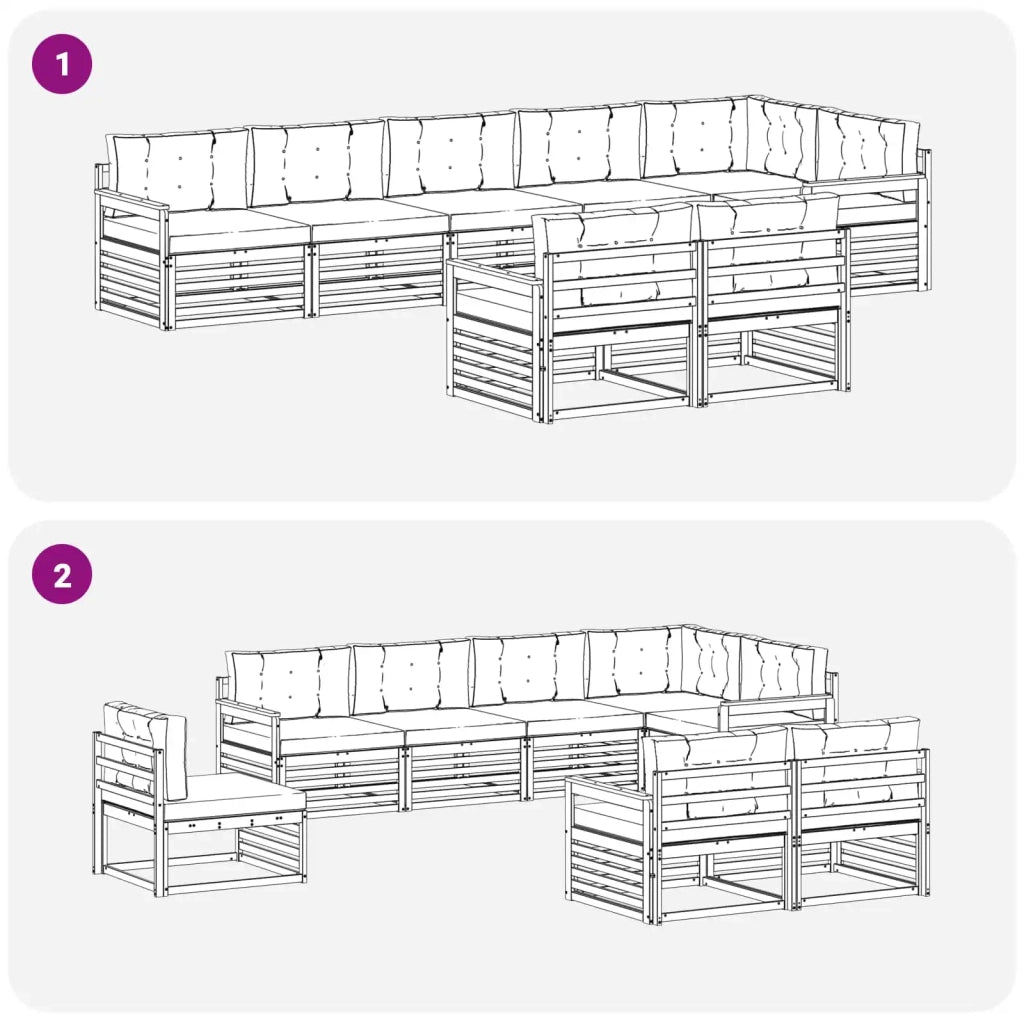 1

2