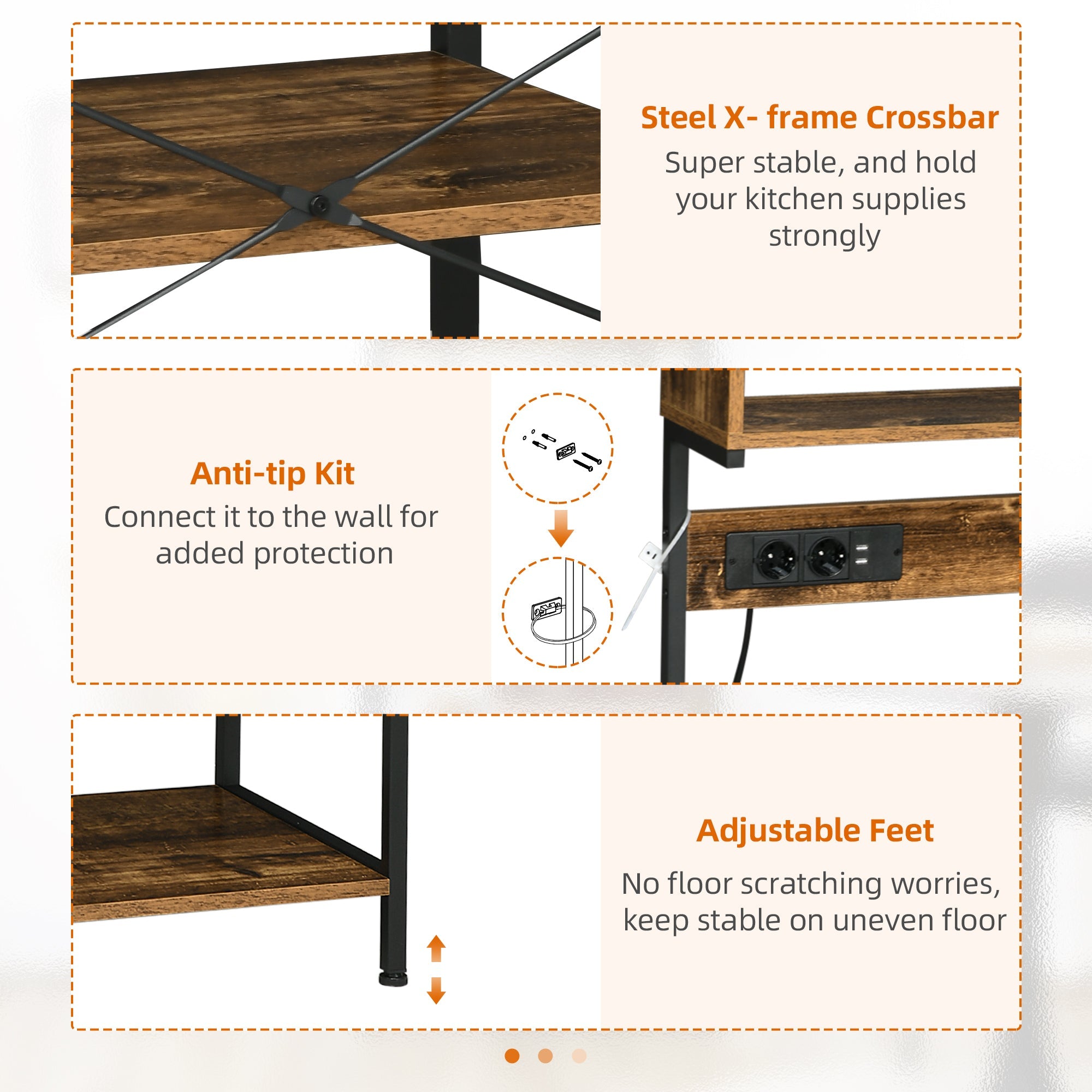 Steel X- frame Crossbar
Super stable, and hold your kitchen supplies strongly

Anti-tip Kit
Connect it to the wall for added protection

Adjustable Feet
No floor scratching worries, keep stable on uneven floor