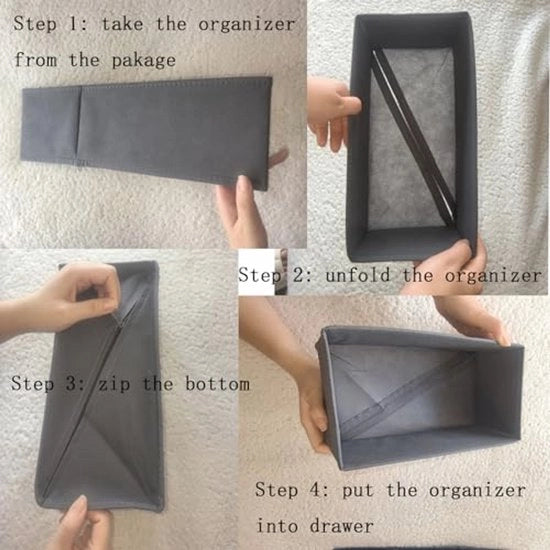 Step 1: take the organizer from the pakage

Step 2: unfold the organizer

Step 3: zip the bottom

Step 4: put the organizer into drawer