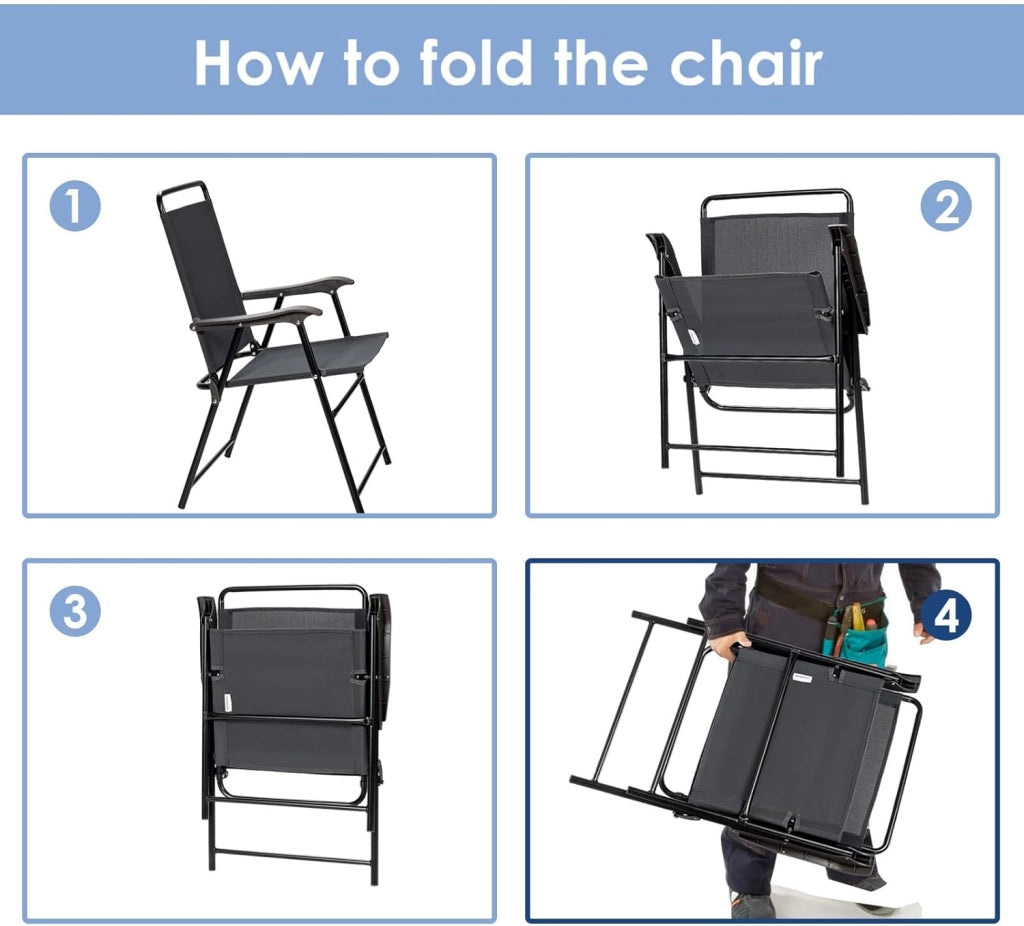 How to fold the chair

1

2

3

4