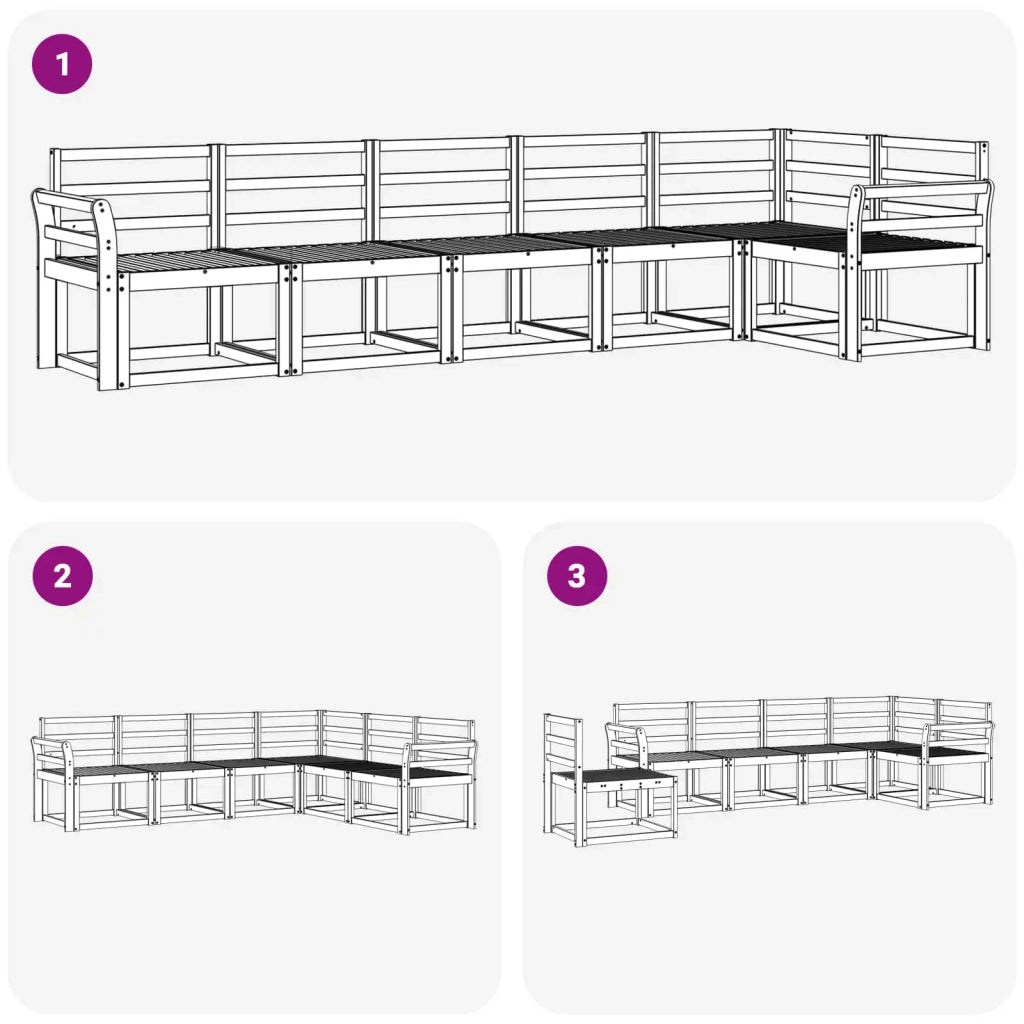 1

2

3