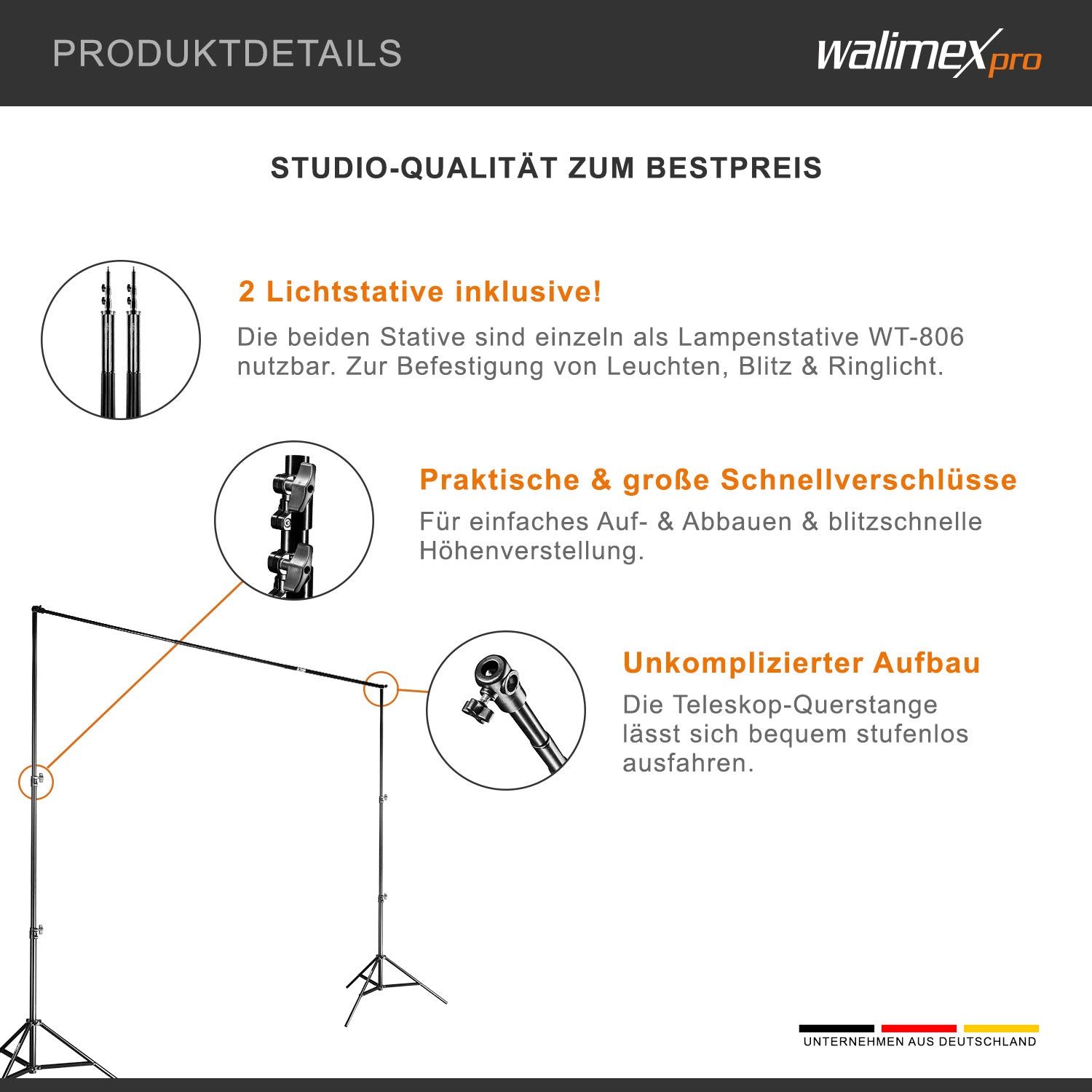 PRODUKTDETAILS

walimex pro

STUDIO-QUALITÄT ZUM BESTPREIS

2 Lichtstative inklusive!

Die beiden Stative sind einzeln als Lampenstative WT-806 nutzbar. Zur Befestigung von Leuchten, Blitz & Ringlicht.

Praktische & große Schnellverschlüsse

Für einfaches Auf- & Abbauen & blitzschnelle Höhenverstellung.

Unkomplizierter Aufbau

Die Teleskop-Querstange lässt sich bequem stufenlos ausfahren.

UNTERNEHMEN AUS DEUTSCHLAND