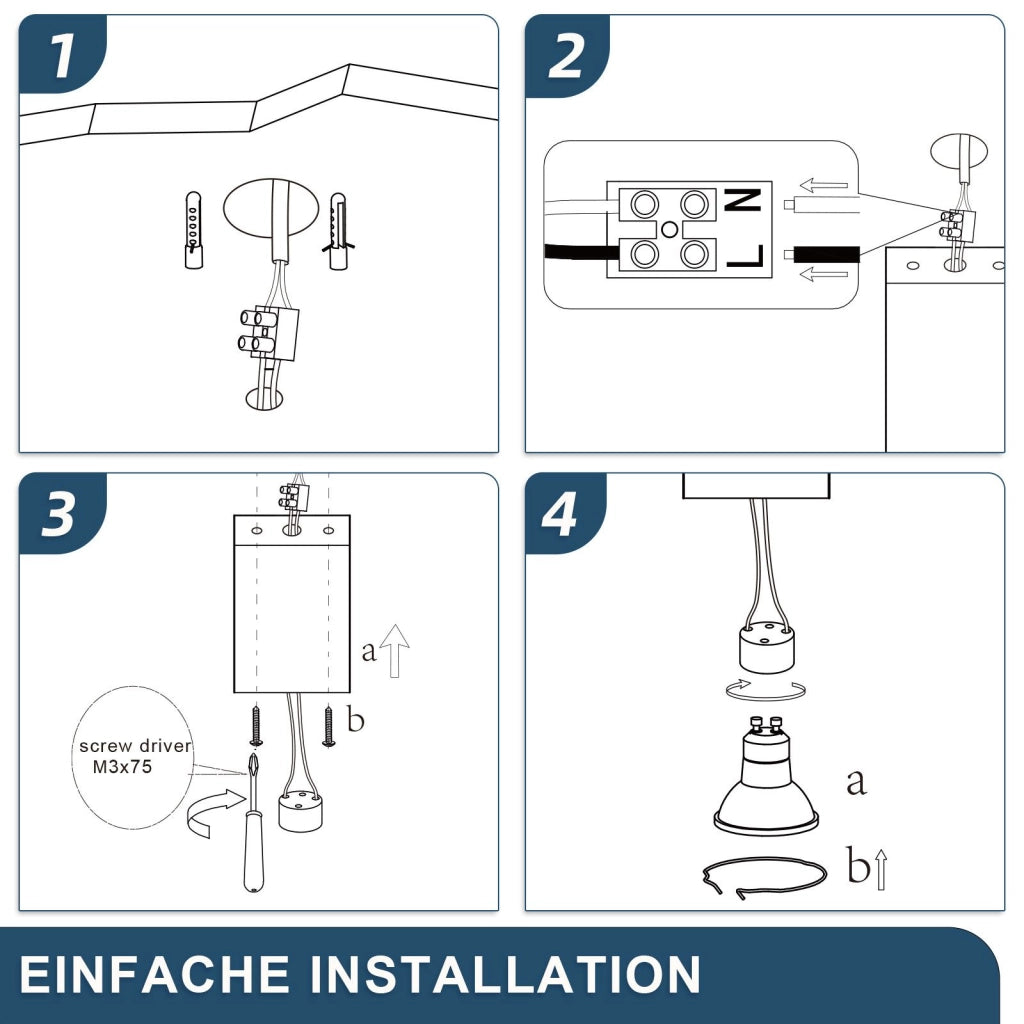 1

2

N

L

3

a

b

screw driver
M3x75

4

a

b

EINFACHE INSTALLATION