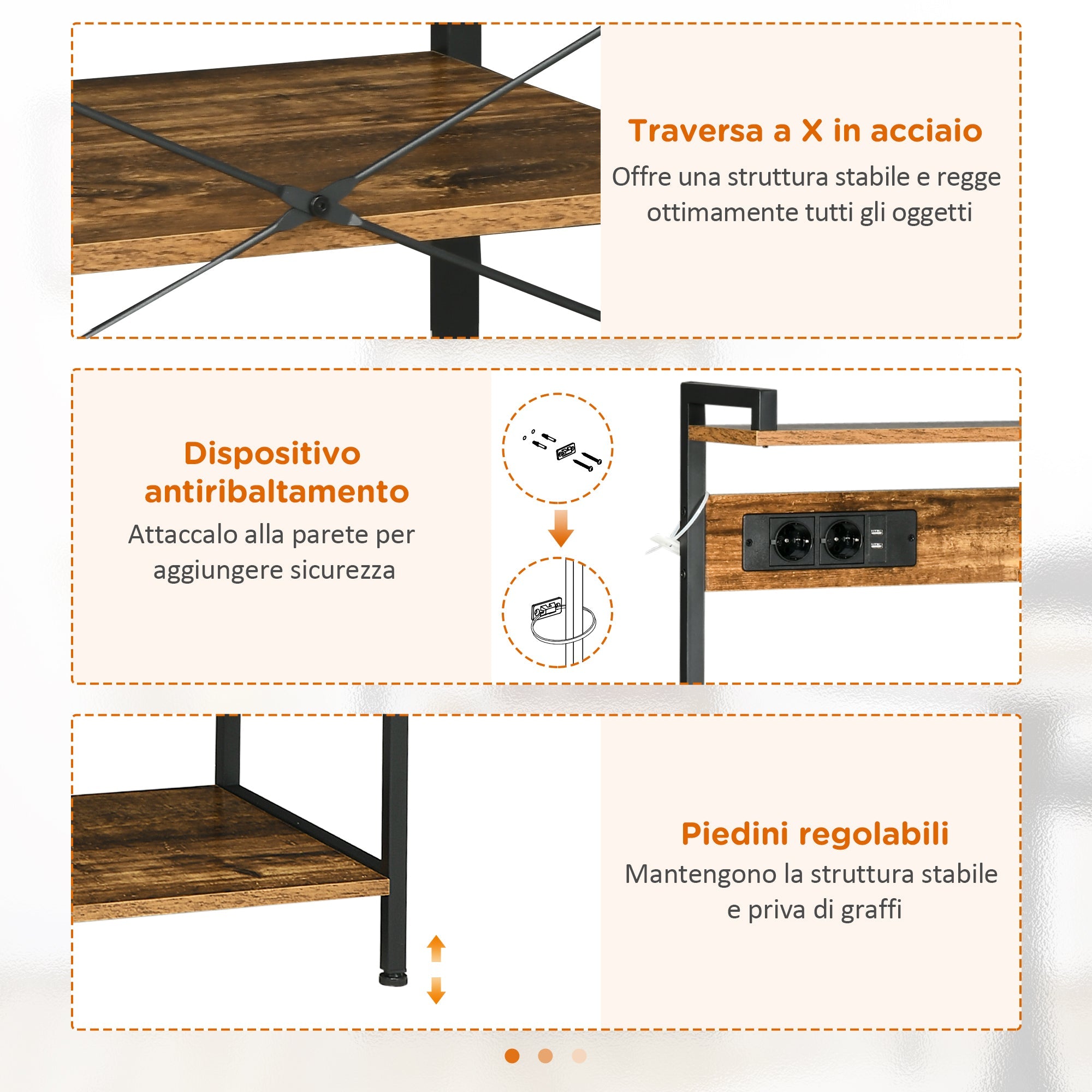 Traversa a X in acciaio

Offre una struttura stabile e regge ottimamente tutti gli oggetti

Dispositivo antiribaltamento

Attaccalo alla parete per aggiungere sicurezza

Piedini regolabili

Mantengono la struttura stabile e priva di graffi