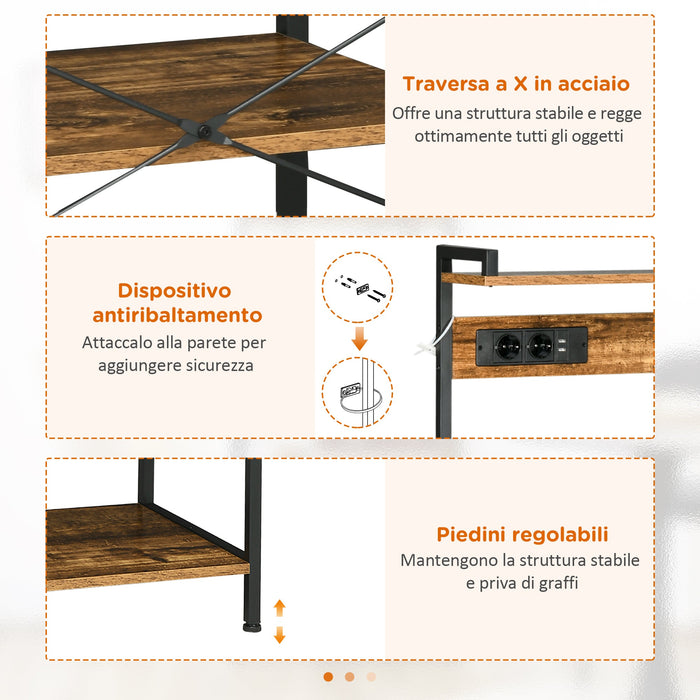 Traversa a X in acciaio

Offre una struttura stabile e regge ottimamente tutti gli oggetti

Dispositivo antiribaltamento

Attaccalo alla parete per aggiungere sicurezza

Piedini regolabili

Mantengono la struttura stabile e priva di graffi