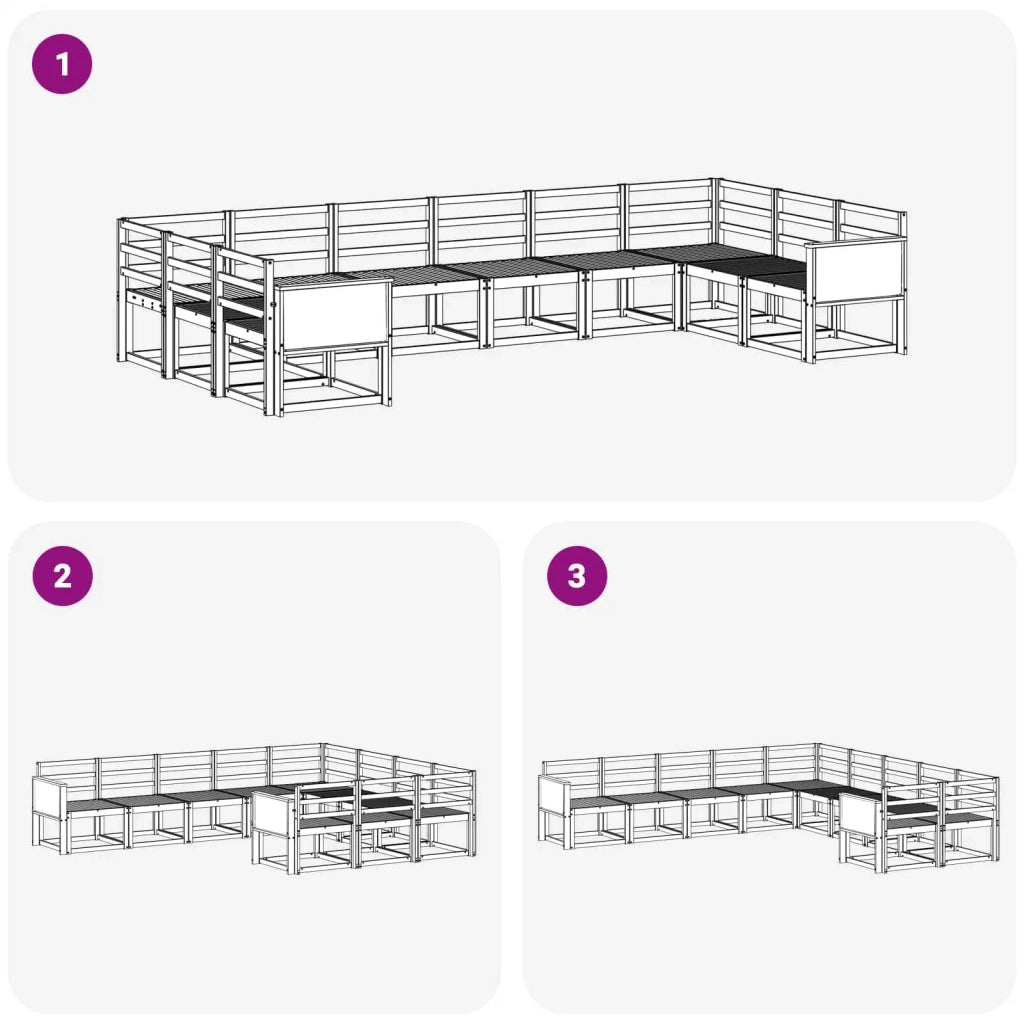 1

2

3