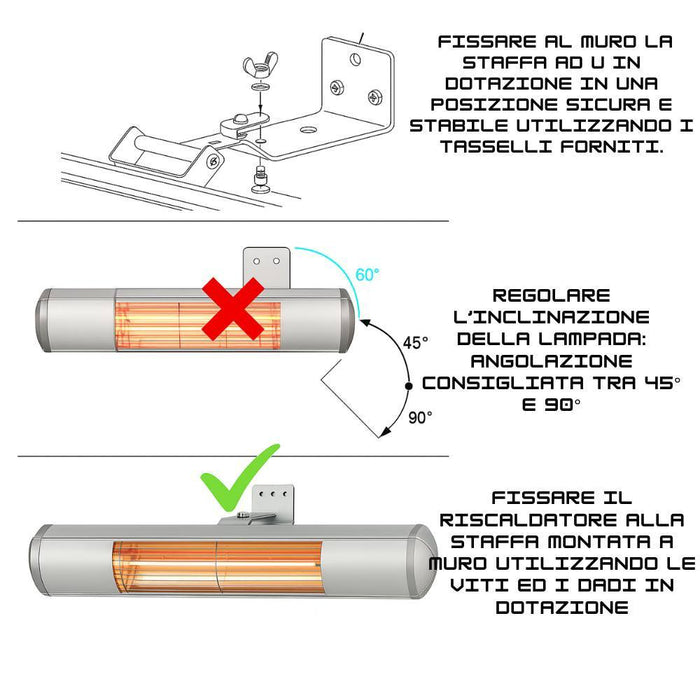 FISSARE AL MURO LA STAFFA AD U IN DOTAZIONE IN UNA POSIZIONE SICURA E STABILE UTILIZZANDO I TASSELLI FORNITI.

60°

45°

90°

REGOLARE L'INCLINAZIONE DELLA LAMPADA: ANGOLAZIONE CONSIGLIATA TRA 45° E 90°

FISSARE IL RISCALDATORE ALLA STAFFA MONTATA A MURO UTILIZZANDO LE VITI ED I DADI IN DOTAZIONE