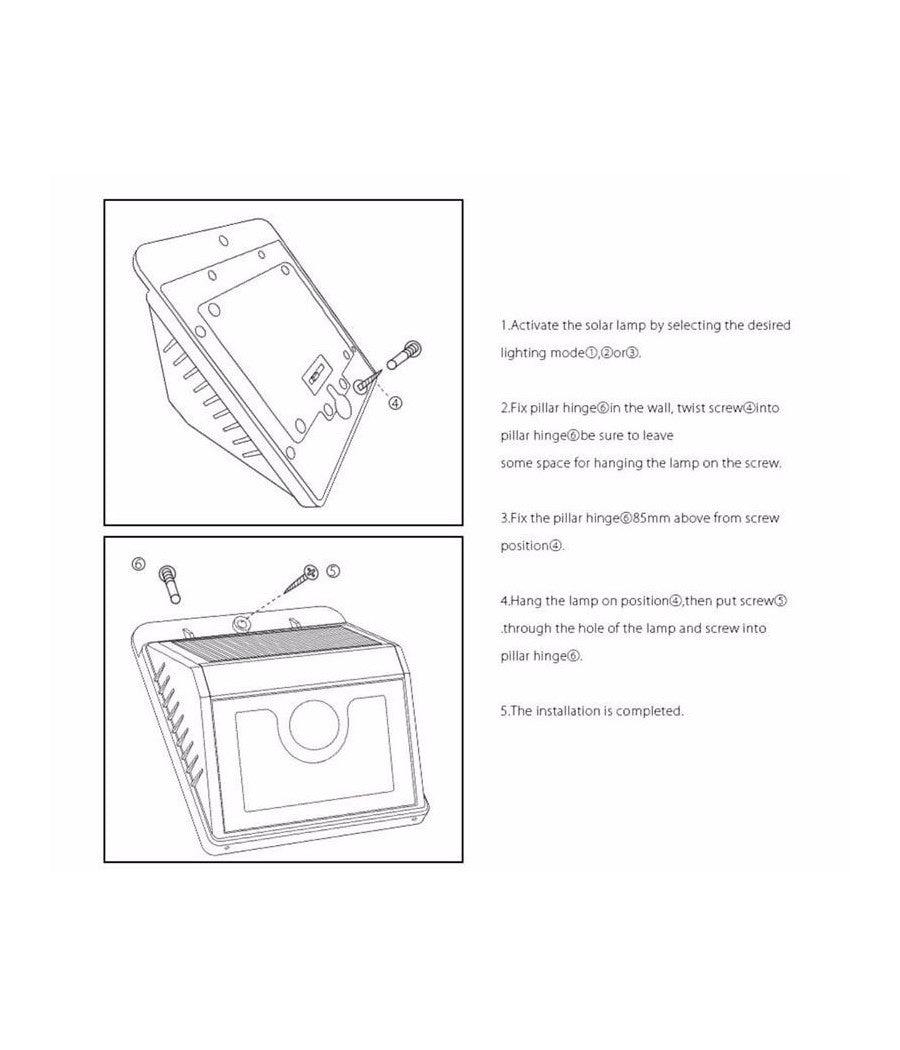 ④

⑥

⑤

1.Activate the solar lamp by selecting the desired lighting mode①,②or③.

2.Fix pillar hinge⑥in the wall, twist screw④into pillar hinge⑥be sure to leave
some space for hanging the lamp on the screw.

3.Fix the pillar hinge⑥85mm above from screw position④.

4.Hang the lamp on position④,then put screw⑤ .through the hole of the lamp and screw into pillar hinge⑥.

5.The installation is completed.