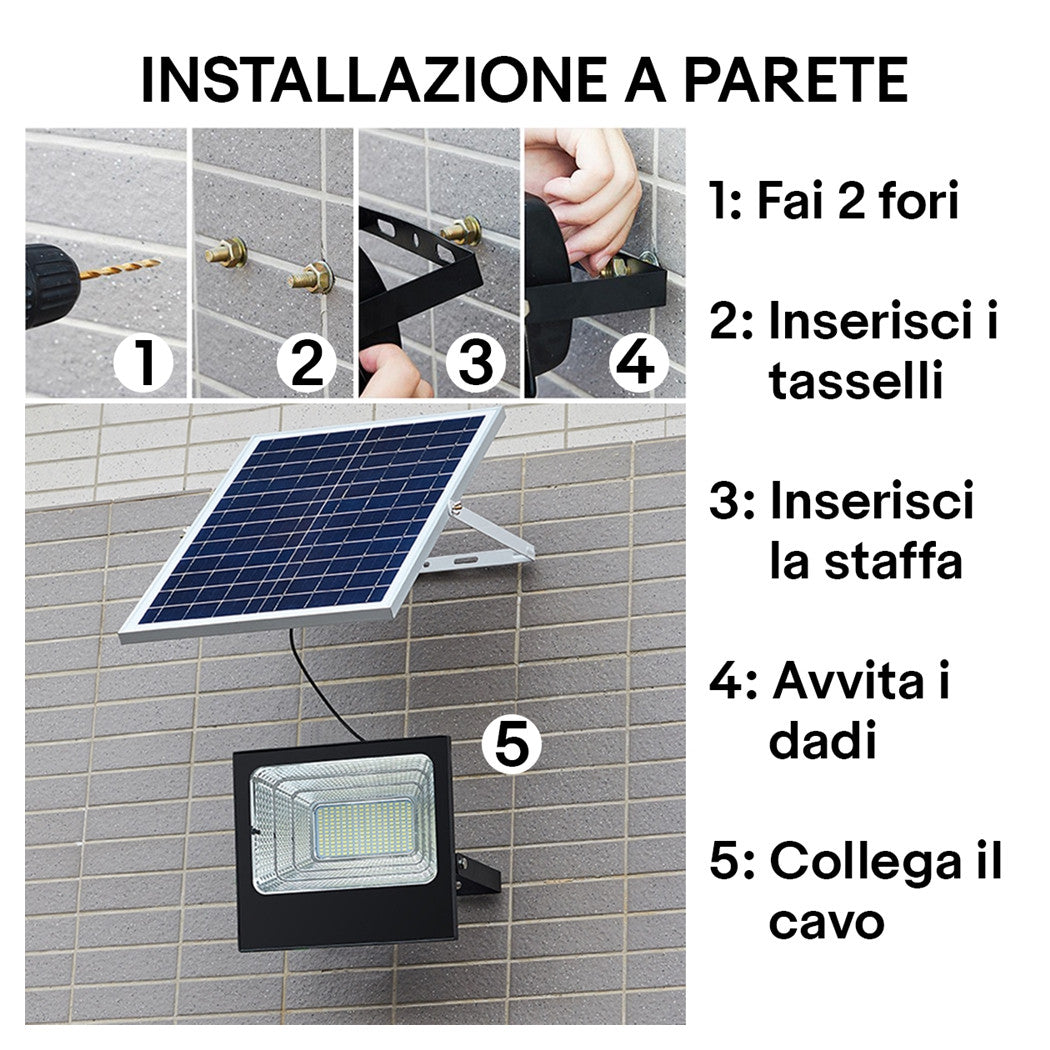 INSTALLAZIONE A PARETE

1

2

3

4

5

1: Fai 2 fori

2: Inserisci i tasselli

3: Inserisci la staffa

4: Avvita i dadi

5: Collega il cavo