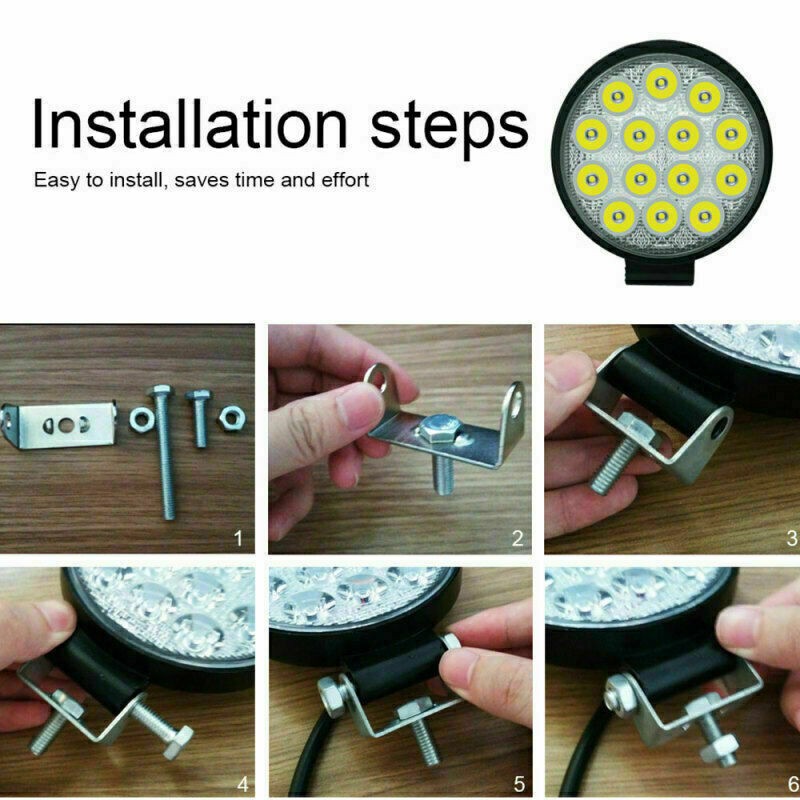 Installation steps

Easy to install, saves time and effort

1

2

3

4

5

6