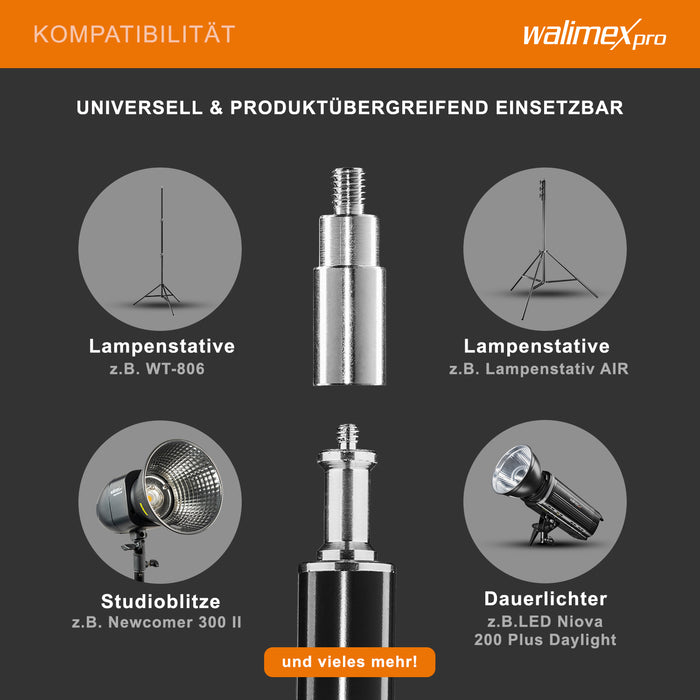 KOMPATIBILITÄT

walimex pro

UNIVERSELL & PRODUKTÜBERGREIFEND EINSETZBAR

Lampenstative
z.B. WT-806

Lampenstative
z.B. Lampenstativ AIR

Studioblitze
z.B. Newcomer 300 II

Dauerlichter
z.B.LED Niova 200 Plus Daylight

und vieles mehr!