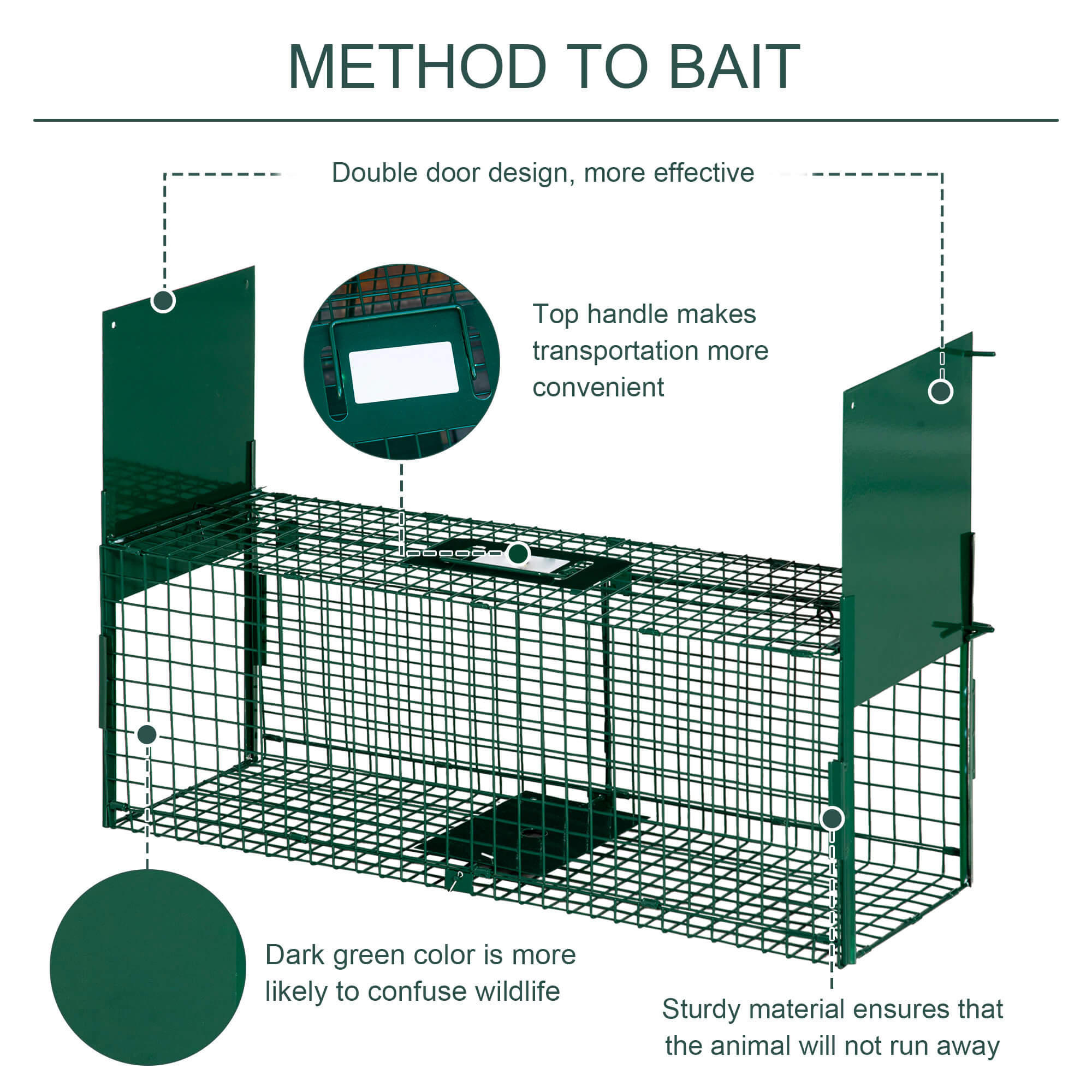 METHOD TO BAIT

Double door design, more effective

Top handle makes transportation more convenient

Dark green color is more likely to confuse wildlife

Sturdy material ensures that the animal will not run away