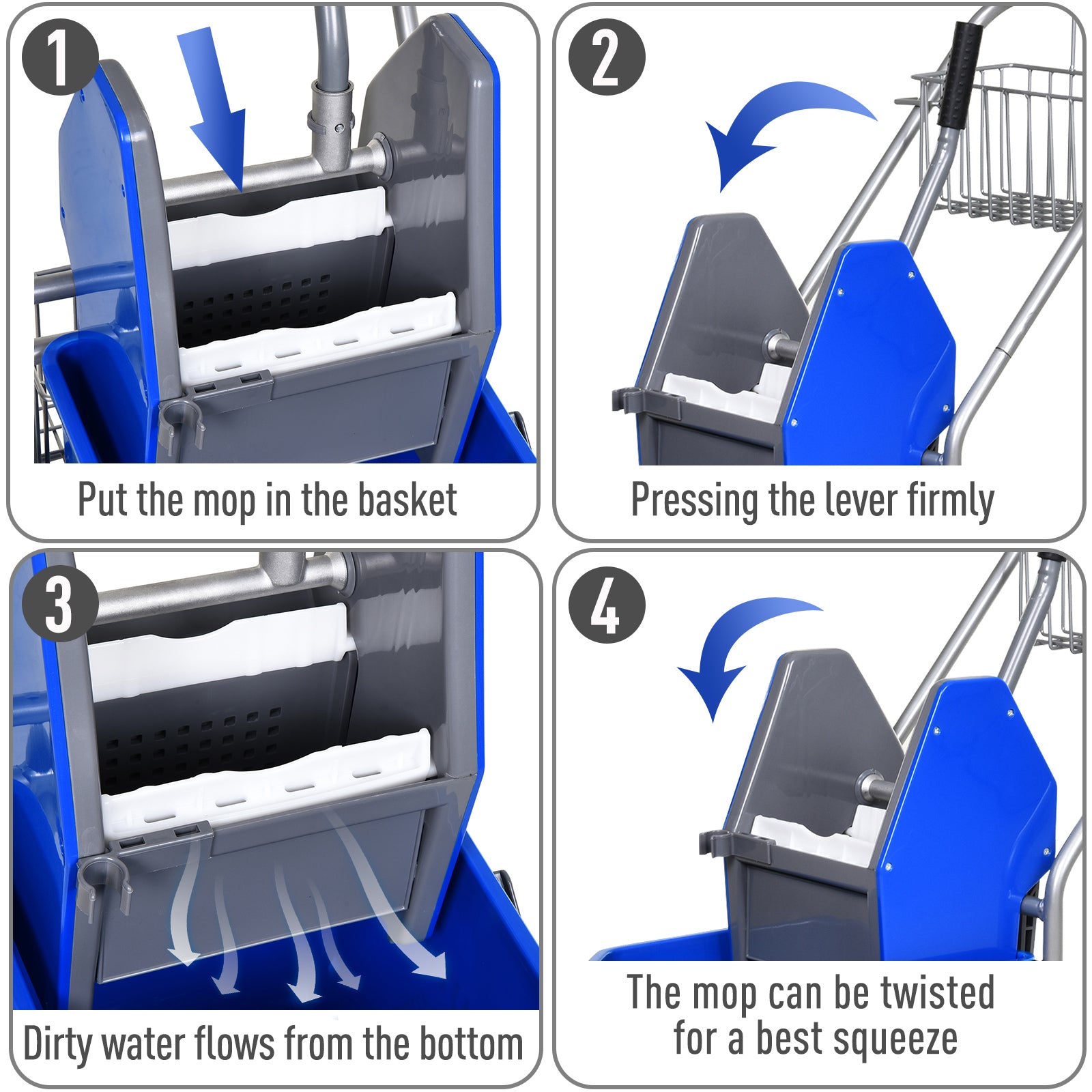 1

Put the mop in the basket

2

Pressing the lever firmly

3

Dirty water flows from the bottom

4

The mop can be twisted for a best squeeze