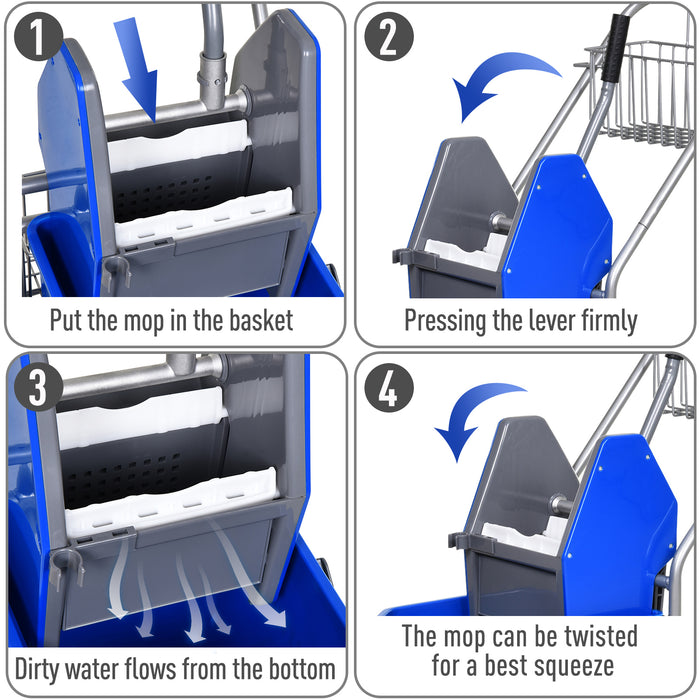 1

Put the mop in the basket

2

Pressing the lever firmly

3

Dirty water flows from the bottom

4

The mop can be twisted for a best squeeze