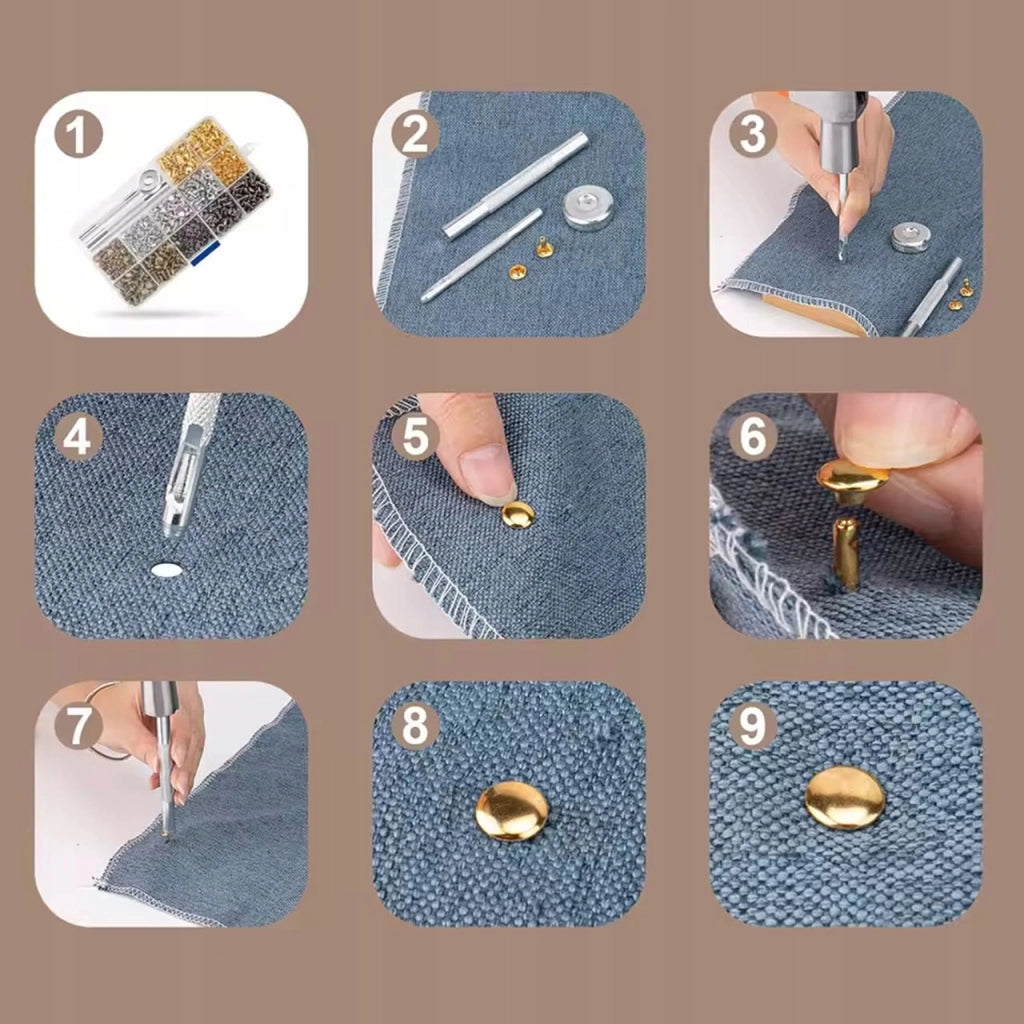 1
2
3
4
5
6
7
8
9