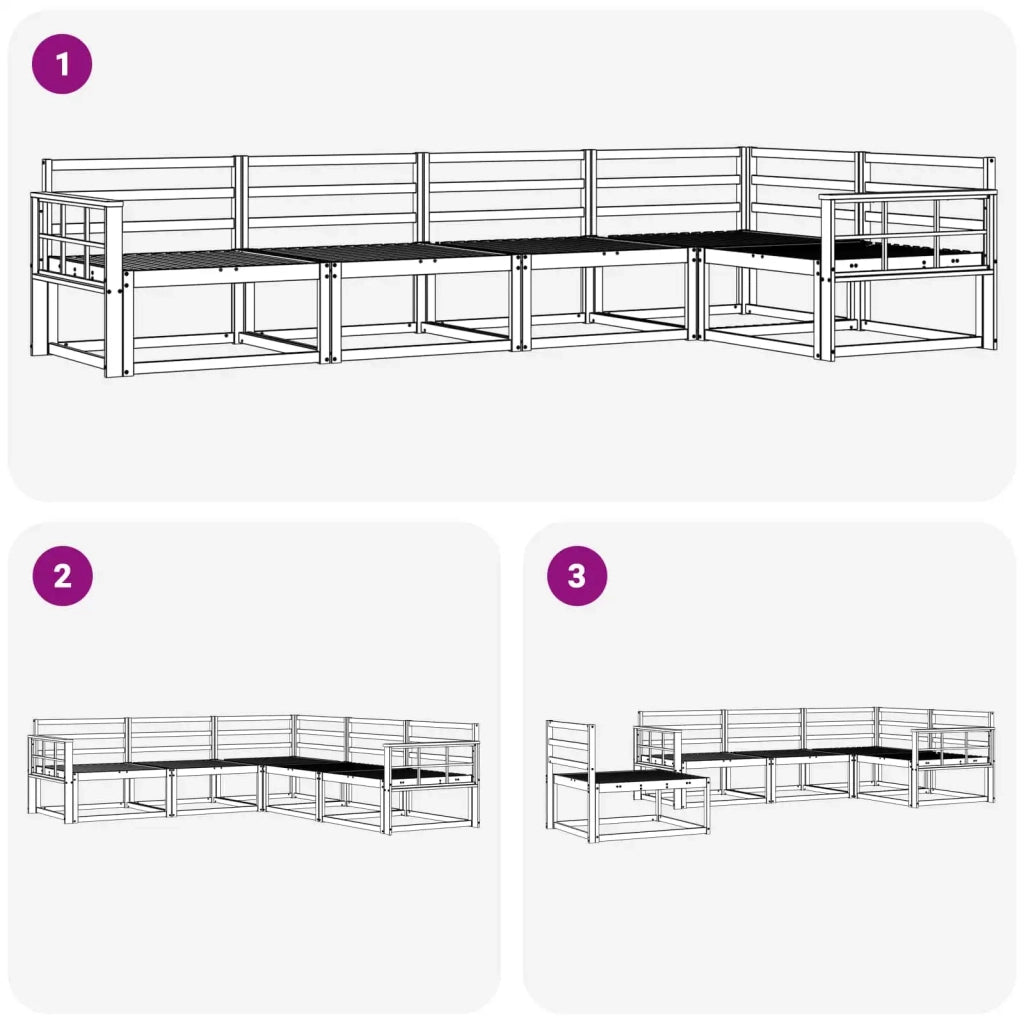 1

2

3