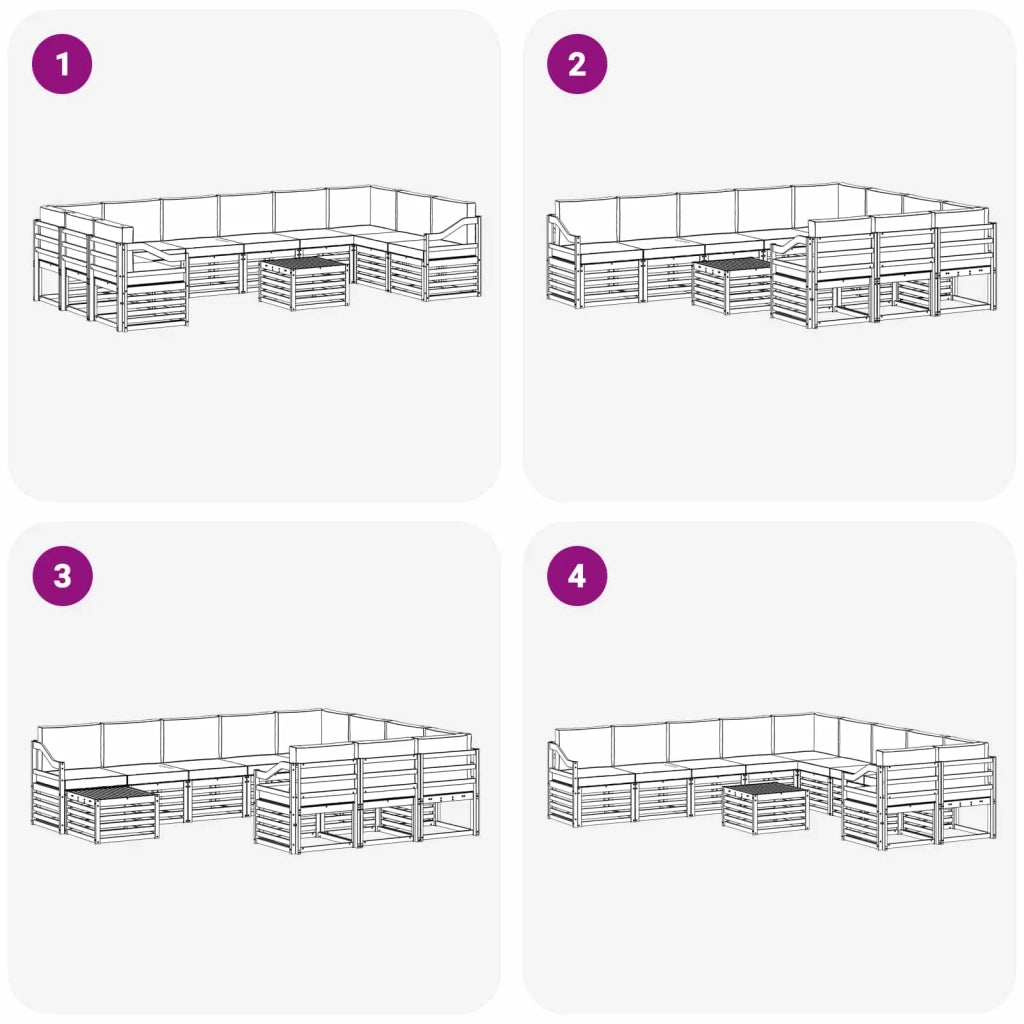 1

2

3

4