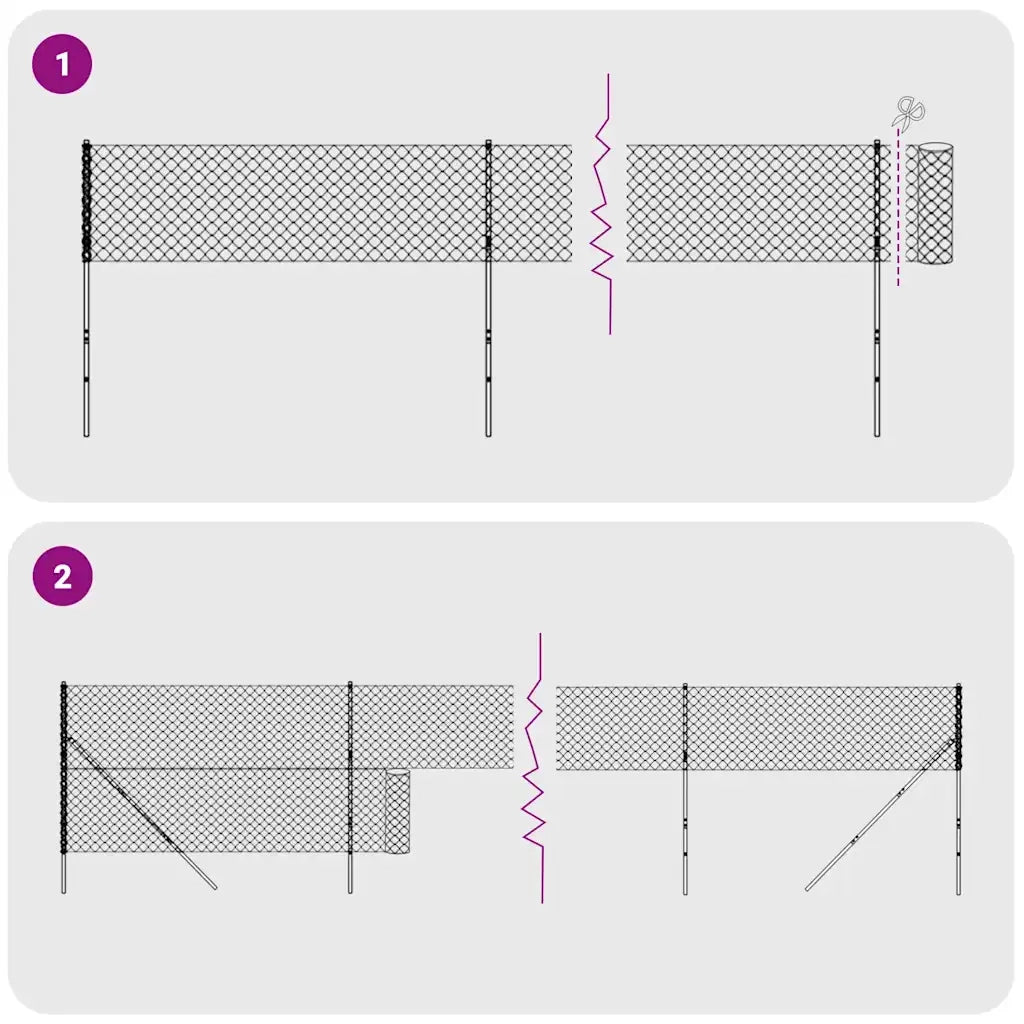 1

2