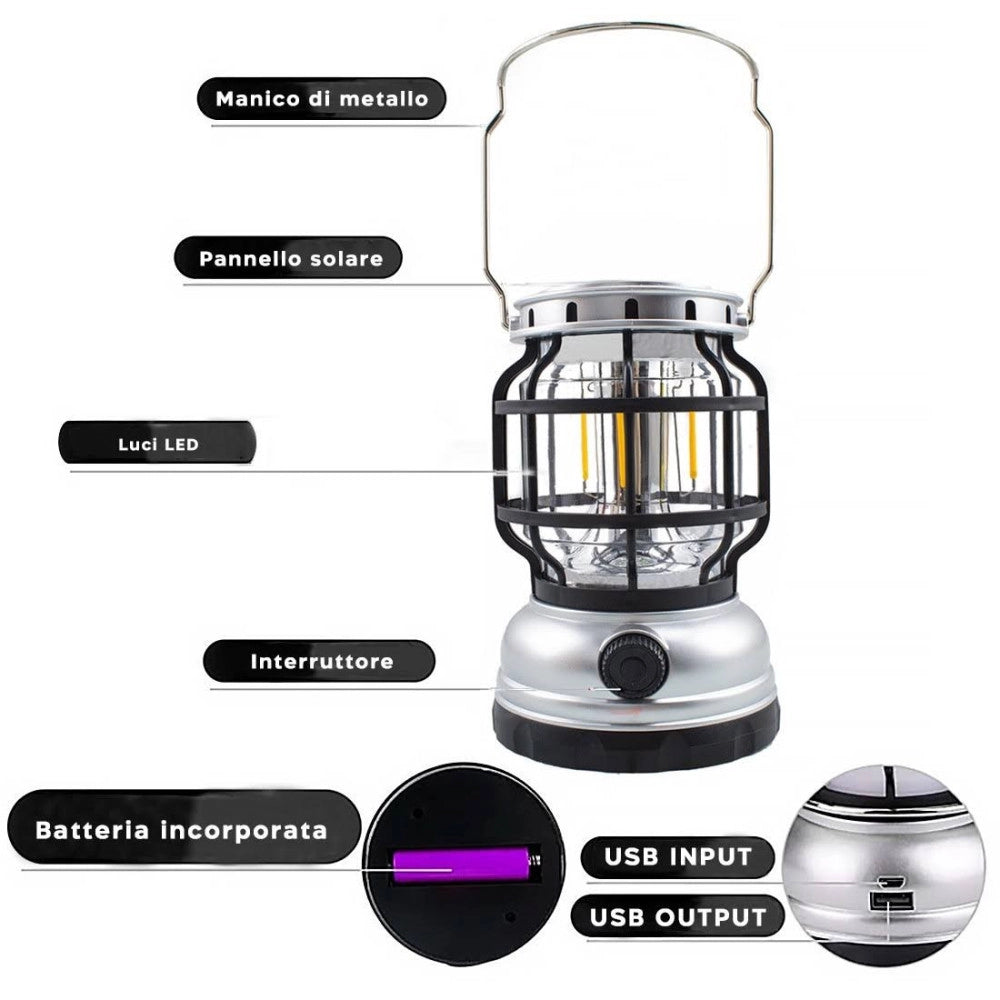 Manico di metallo

Pannello solare

Luci LED

Interruttore

Batteria incorporata

USB INPUT

USB OUTPUT