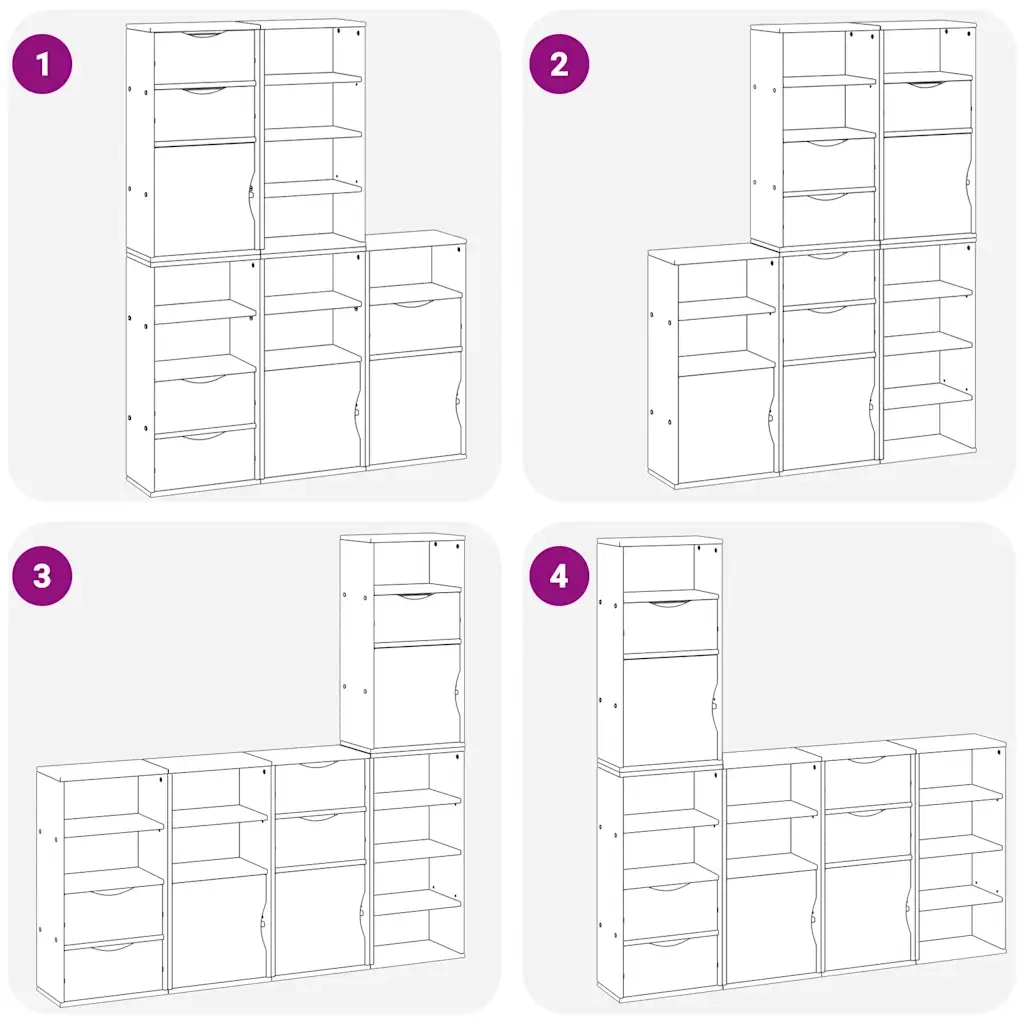 1

2

3

4