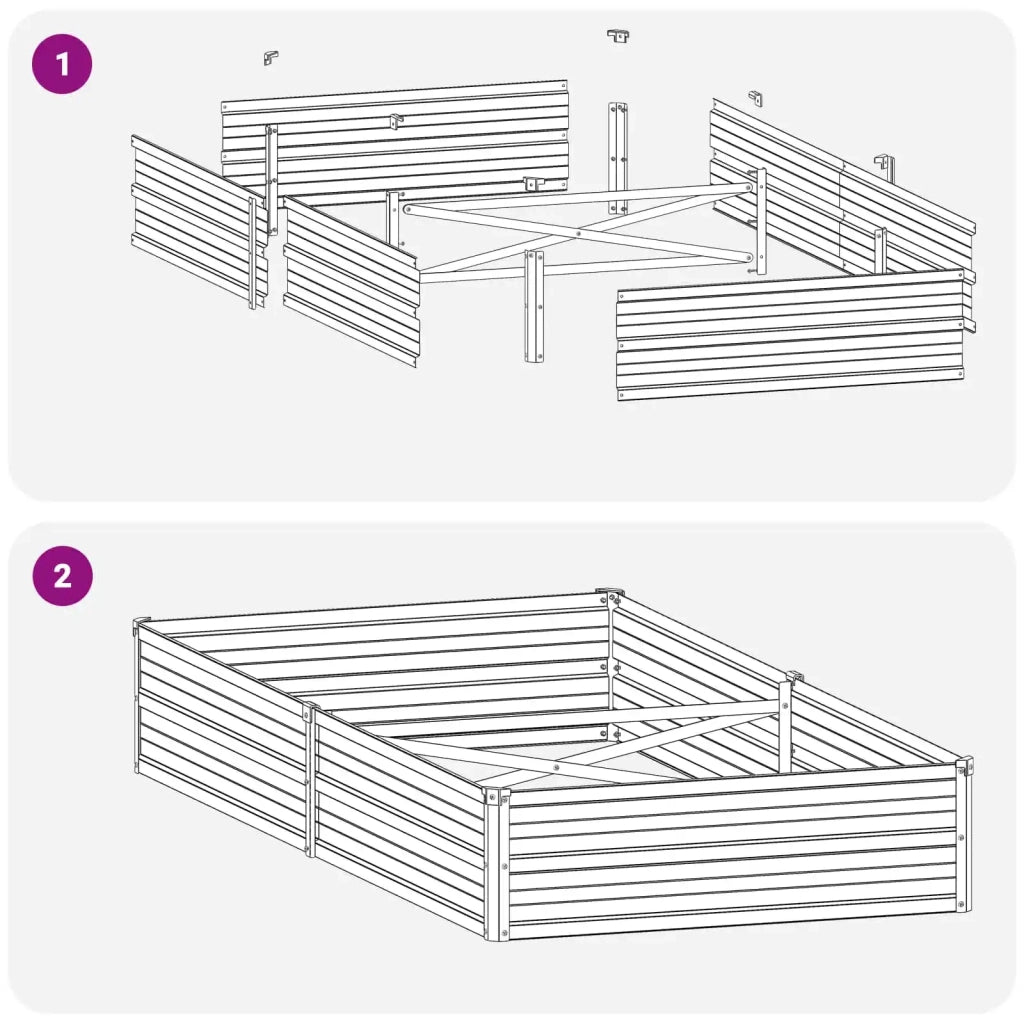 1

2