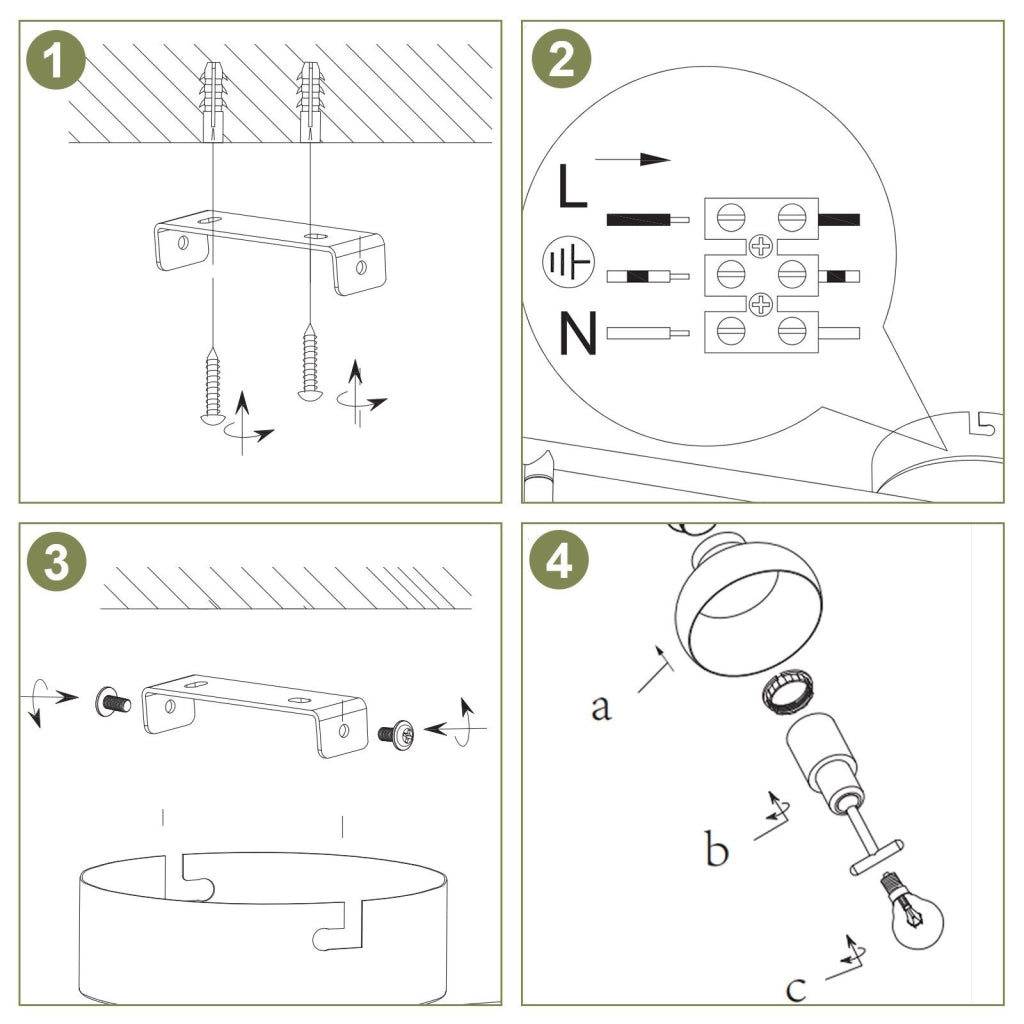 1

2

L

N

3

4

a

b

c