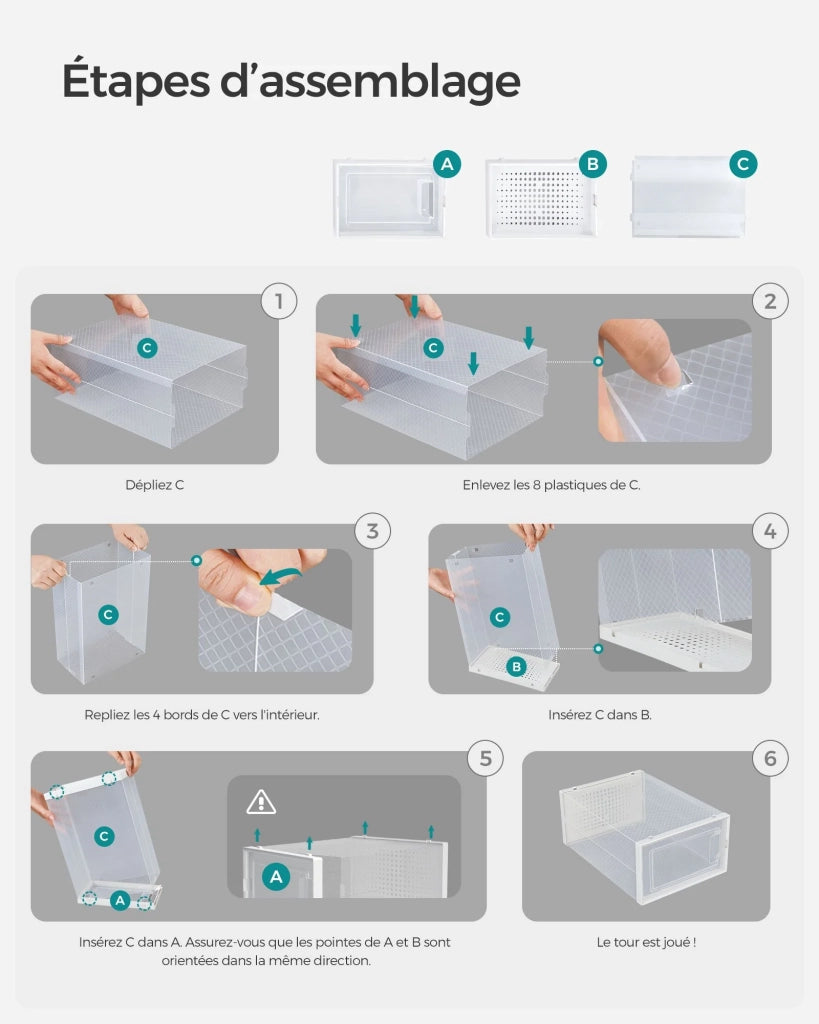 Étapes d'assemblage

A B C

1
C
Dépliez C

2
C
Enlevez les 8 plastiques de C.

3
C
Repliez les 4 bords de C vers l'intérieur.

4
C
B
Insérez C dans B.

5
C
A
A
Insérez C dans A. Assurez-vous que les pointes de A et B sont orientées dans la même direction.

6
Le tour est joué !