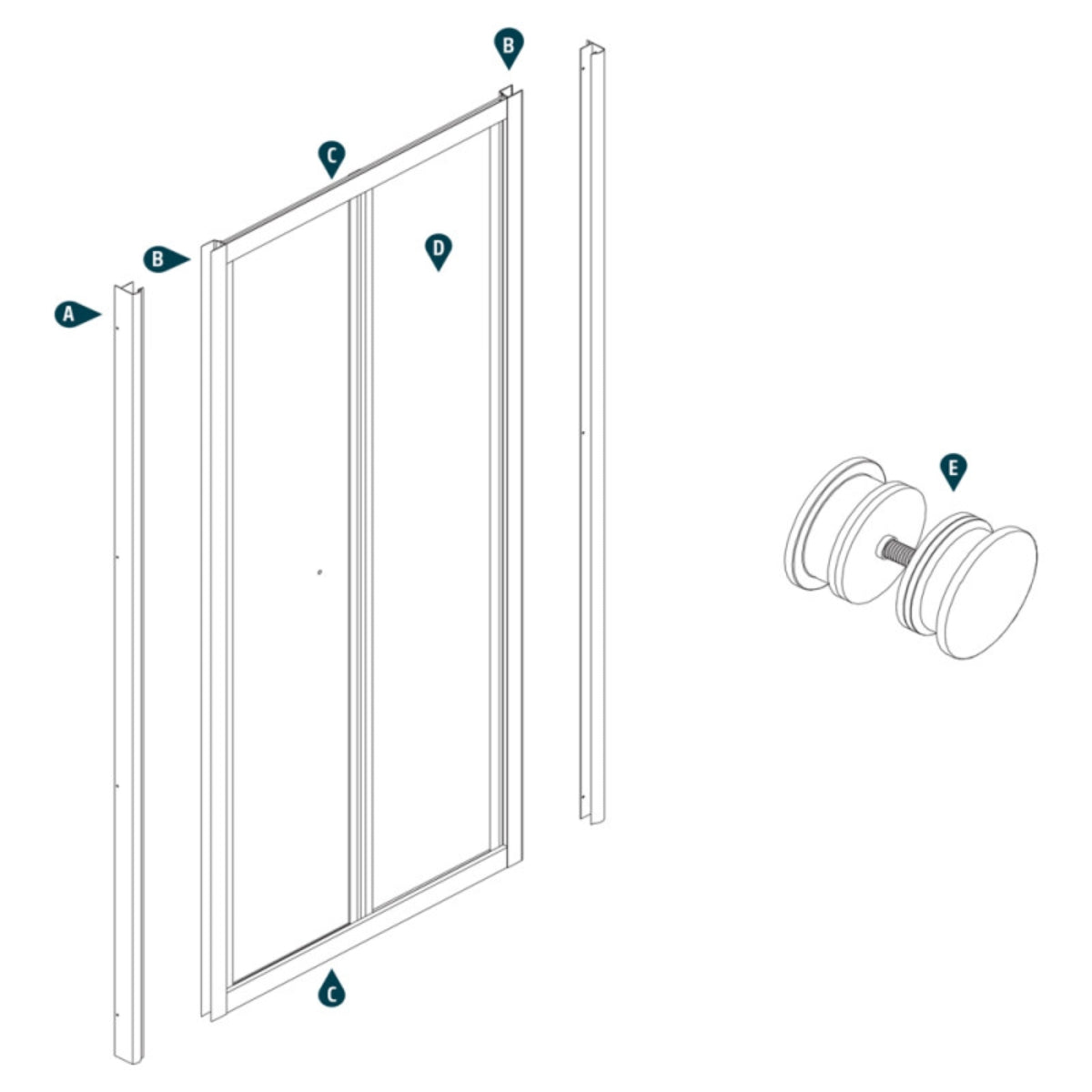 B
C
B
D
A
E
C