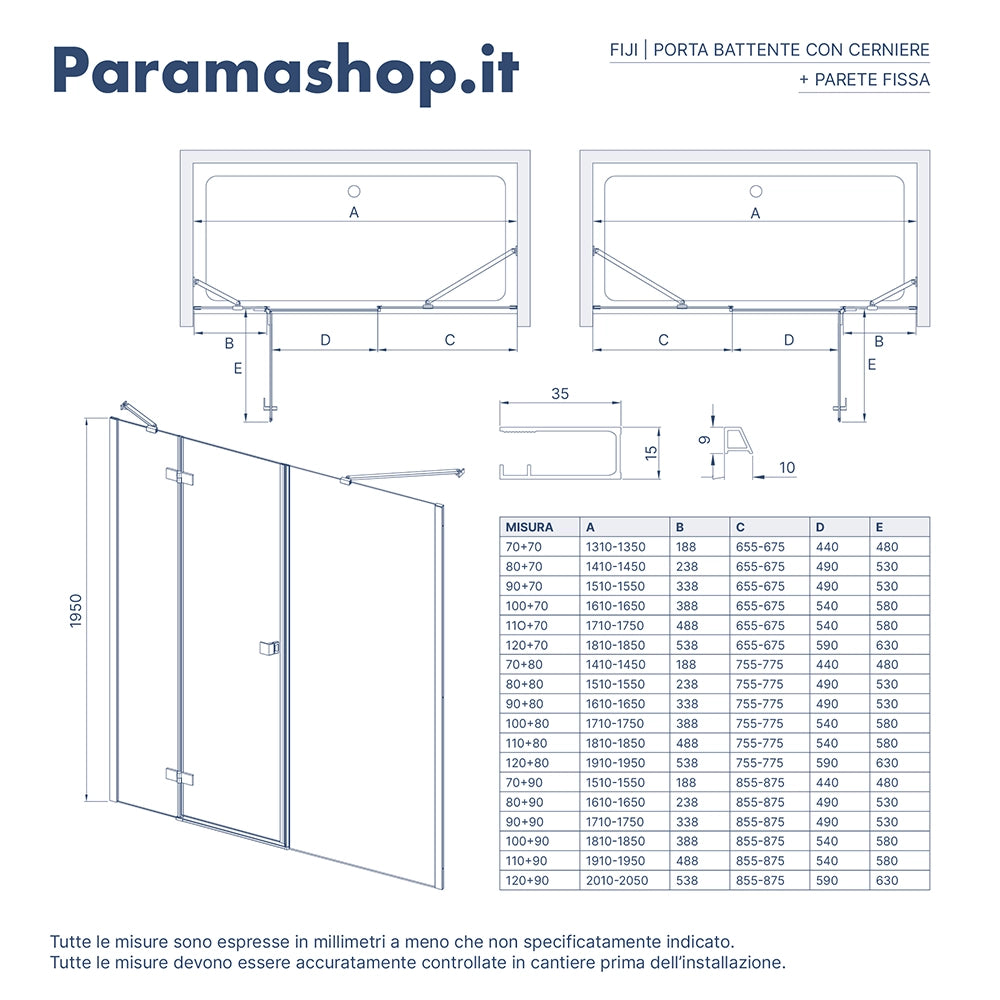 Paramashop.it

FIJI | PORTA BATTENTE CON CERNIERE
+ PARETE FISSA

A
B
D
C
E

A
C
D
B
E

35
15
9
10

1950

| MISURA | A | B | C | D | E |
|---|---|---|---|---|---|
| 70+70 | 1310-1350 | 188 | 655-675 | 440 | 480 |
| 80+70 | 1410-1450 | 238 | 655-675 | 490 | 530 |
| 90+70 | 1510-1550 | 338 | 655-675 | 490 | 530 |
| 100+70 | 1610-1650 | 388 | 655-675 | 540 | 580 |
| 110+70 | 1710-1750 | 488 | 655-675 | 540 | 580 |
| 120+70 | 1810-1850 | 538 | 655-675 | 590 | 630 |
| 70+80 | 1410-1450 | 188 | 755-775 | 440 | 480 |
| 80+80 | 1510-1550 | 238 | 755-775 | 490 | 530 |
| 90+80 | 1610-1650 | 338 | 755-775 | 490 | 530 |
| 100+80 | 1710-1750 | 388 | 755-775 | 540 | 580 |
| 110+80 | 1810-1850 | 488 | 755-775 | 540 | 580 |
| 120+80 | 1910-1950 | 538 | 755-775 | 590 | 630 |
| 70+90 | 1510-1550 | 188 | 855-875 | 440 | 480 |
| 80+90 | 1610-1650 | 238 | 855-875 | 490 | 530 |
| 90+90 | 1710-1750 | 338 | 855-875 | 490 | 530 |
| 100+90 | 1810-1850 | 388 | 855-875 | 540 | 580 |
| 110+90 | 1910-1950 | 488 | 855-875 | 540 | 580 |
| 120+90 | 2010-2050 | 538 | 855-875 | 590 | 630 |

Tutte le misure sono espresse in millimetri a meno che non specificatamente indicato.
Tutte le misure devono essere accuratamente controllate in cantiere prima dell'installazione.