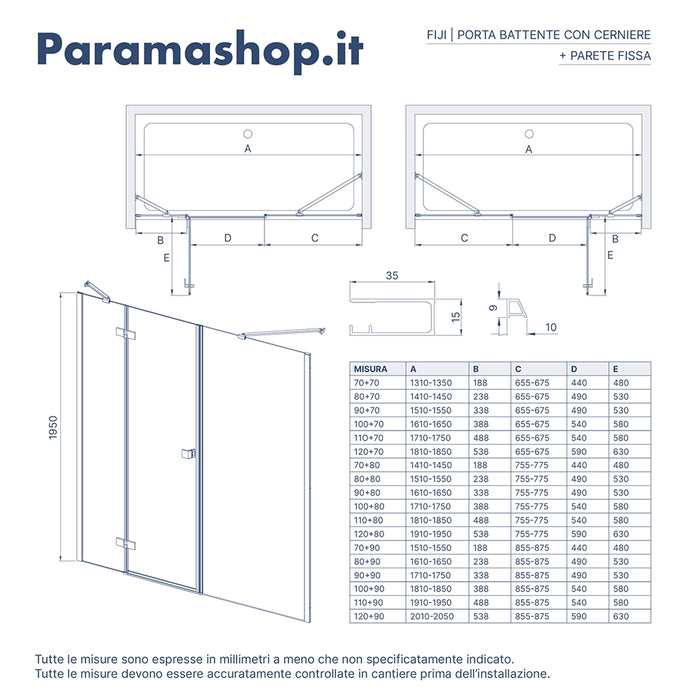 Paramashop.it

FIJI | PORTA BATTENTE CON CERNIERE
+ PARETE FISSA

A
B D C
E

A
C D B
E

35
15

9
10

1950

| MISURA | A | B | C | D | E |
|---|---|---|---|---|---|
| 70+70 | 1310-1350 | 188 | 655-675 | 440 | 480 |
| 80+70 | 1410-1450 | 238 | 655-675 | 490 | 530 |
| 90+70 | 1510-1550 | 338 | 655-675 | 490 | 530 |
| 100+70 | 1610-1650 | 388 | 655-675 | 540 | 580 |
| 110+70 | 1710-1750 | 488 | 655-675 | 540 | 580 |
| 120+70 | 1810-1850 | 538 | 655-675 | 590 | 630 |
| 70+80 | 1410-1450 | 188 | 755-775 | 440 | 480 |
| 80+80 | 1510-1550 | 238 | 755-775 | 490 | 530 |
| 90+80 | 1610-1650 | 338 | 755-775 | 490 | 530 |
| 100+80 | 1710-1750 | 388 | 755-775 | 540 | 580 |
| 110+80 | 1810-1850 | 488 | 755-775 | 540 | 580 |
| 120+80 | 1910-1950 | 538 | 755-775 | 590 | 630 |
| 70+90 | 1510-1550 | 188 | 855-875 | 440 | 480 |
| 80+90 | 1610-1650 | 238 | 855-875 | 490 | 530 |
| 90+90 | 1710-1750 | 338 | 855-875 | 490 | 530 |
| 100+90 | 1810-1850 | 388 | 855-875 | 540 | 580 |
| 110+90 | 1910-1950 | 488 | 855-875 | 540 | 580 |
| 120+90 | 2010-2050 | 538 | 855-875 | 590 | 630 |

Tutte le misure sono espresse in millimetri a meno che non specificatamente indicato.
Tutte le misure devono essere accuratamente controllate in cantiere prima dell'installazione.