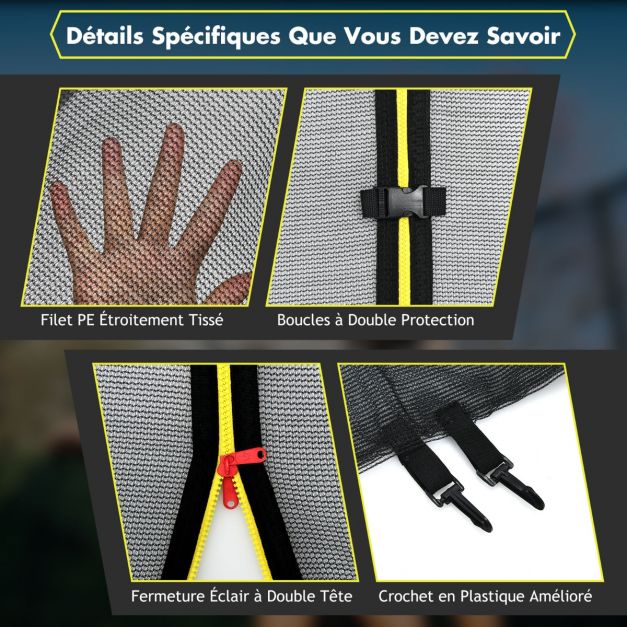 Détails Spécifiques Que Vous Devez Savoir

Filet PE Étroitement Tissé

Boucles à Double Protection

Fermeture Éclair à Double Tête

Crochet en Plastique Amélioré