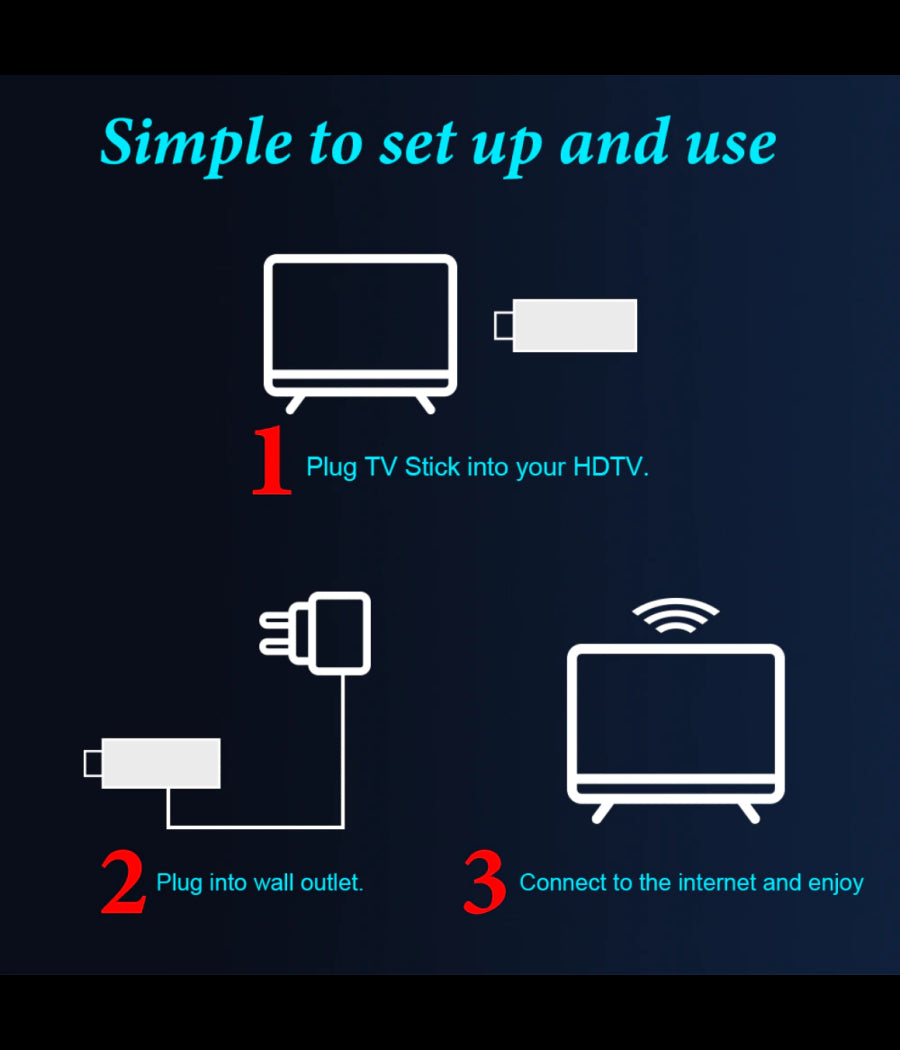 Simple to set up and use

1 Plug TV Stick into your HDTV.

2 Plug into wall outlet.

3 Connect to the internet and enjoy