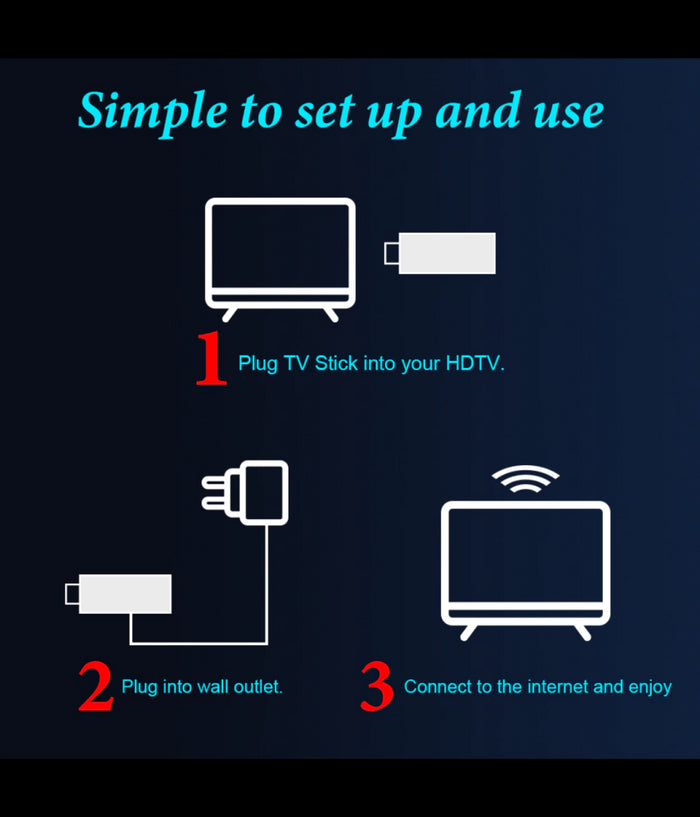 Simple to set up and use

1 Plug TV Stick into your HDTV.

2 Plug into wall outlet.

3 Connect to the internet and enjoy