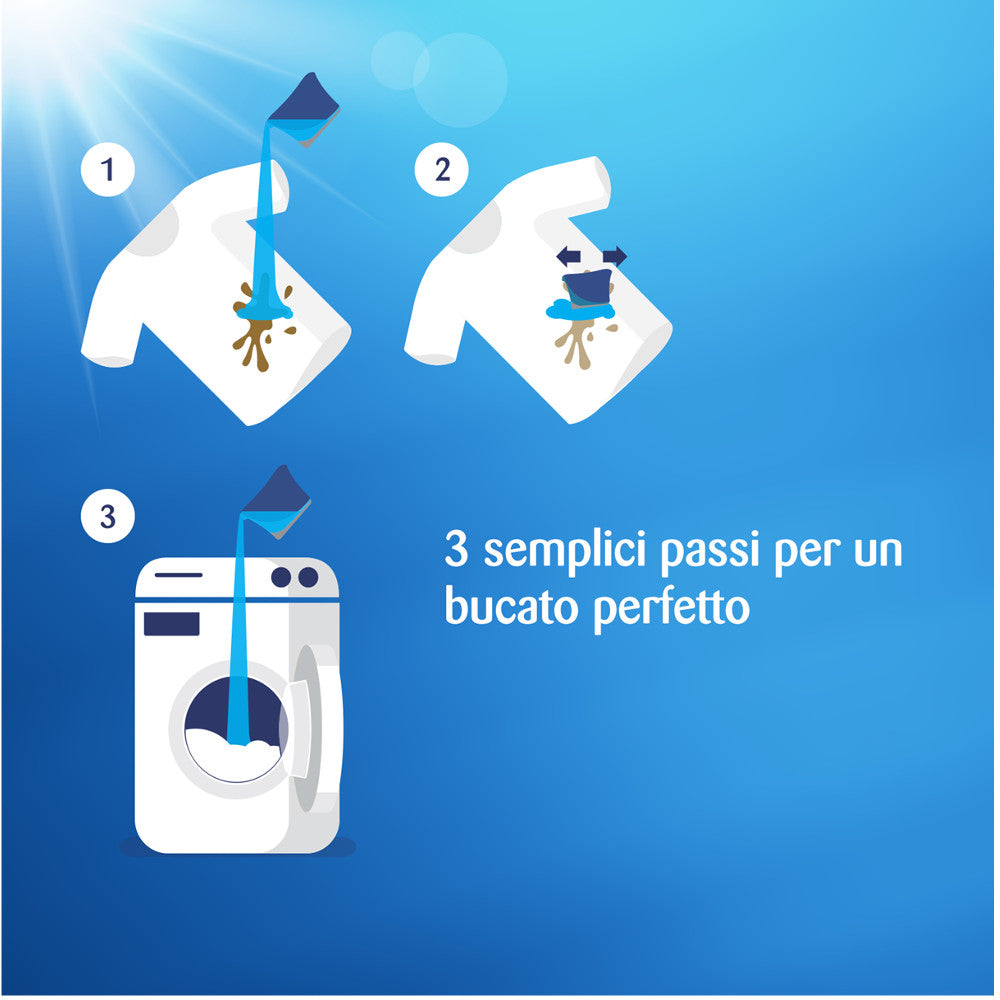 1

2

3

3 semplici passi per un bucato perfetto