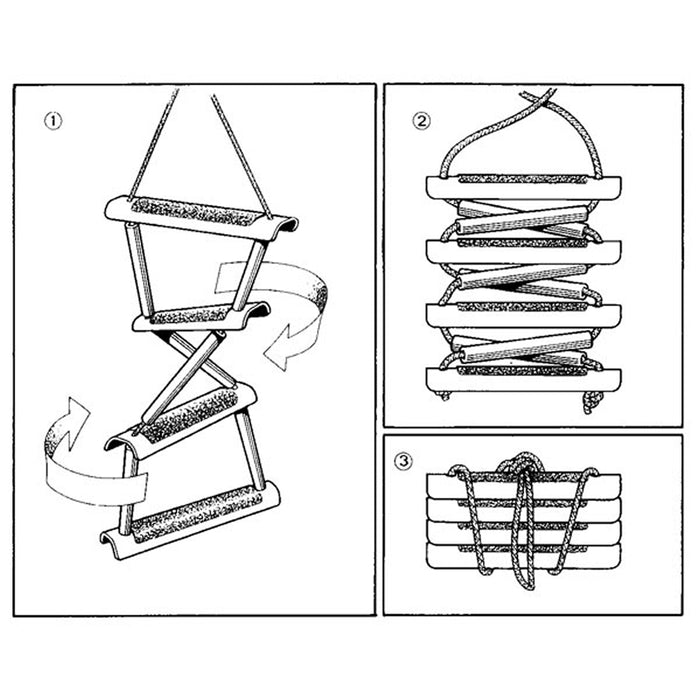 ①

②

③