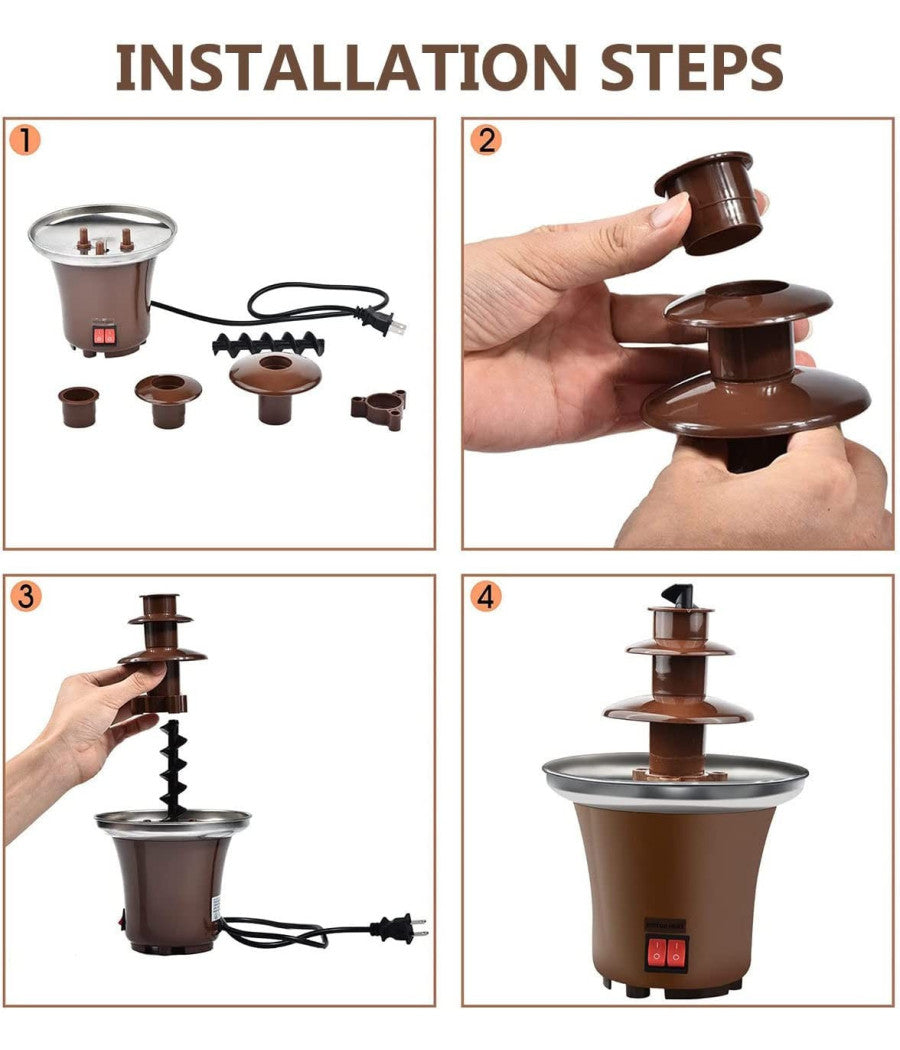 INSTALLATION STEPS

1

2

3

4