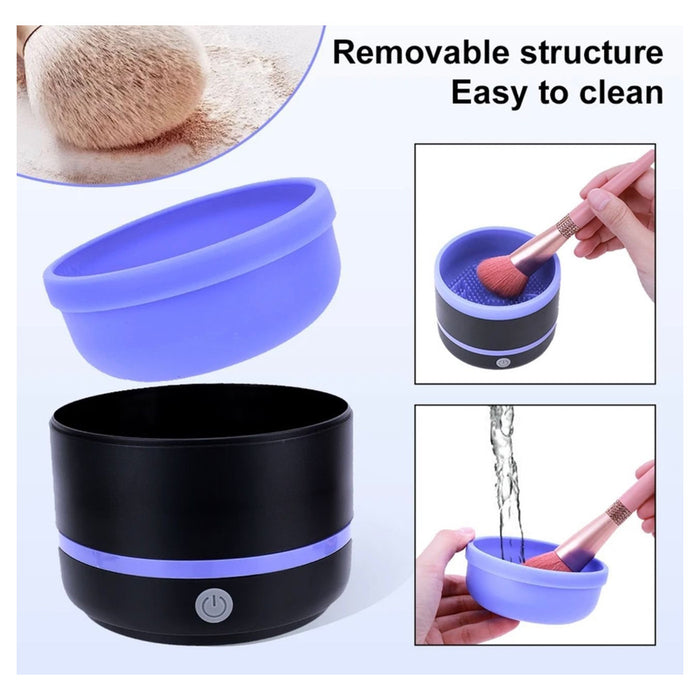 Removable structure
Easy to clean